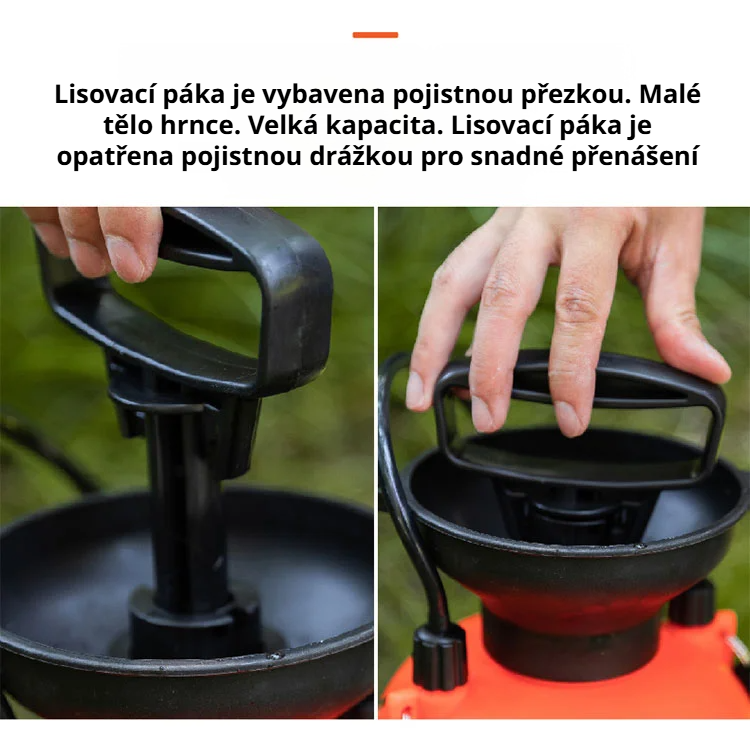 Lisovací páka je vybavena pojistnou přezkou. Malé tělo hrnce. Velká kapacita. Lisovací páka je opatřena pojistnou drážkou pro snadné přenášení