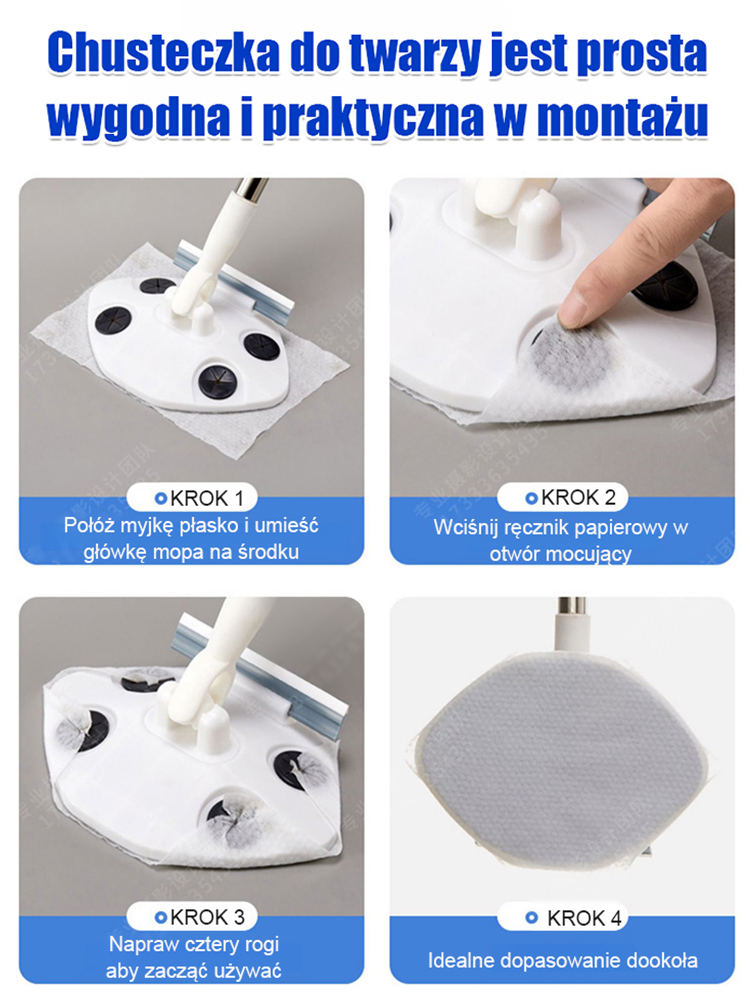 Chusteczka do twarzy jest prosta wygodna i praktyczna w montażu

KROK 1
Połóż myjkę płasko i umieść główkę mopa na środku

KROK 2
Wciśnij ręcznik papierowy w otwór mocujący

KROK 3
Napraw cztery rogi aby zacząć używać

KROK 4
Idealne dopasowanie dookoła