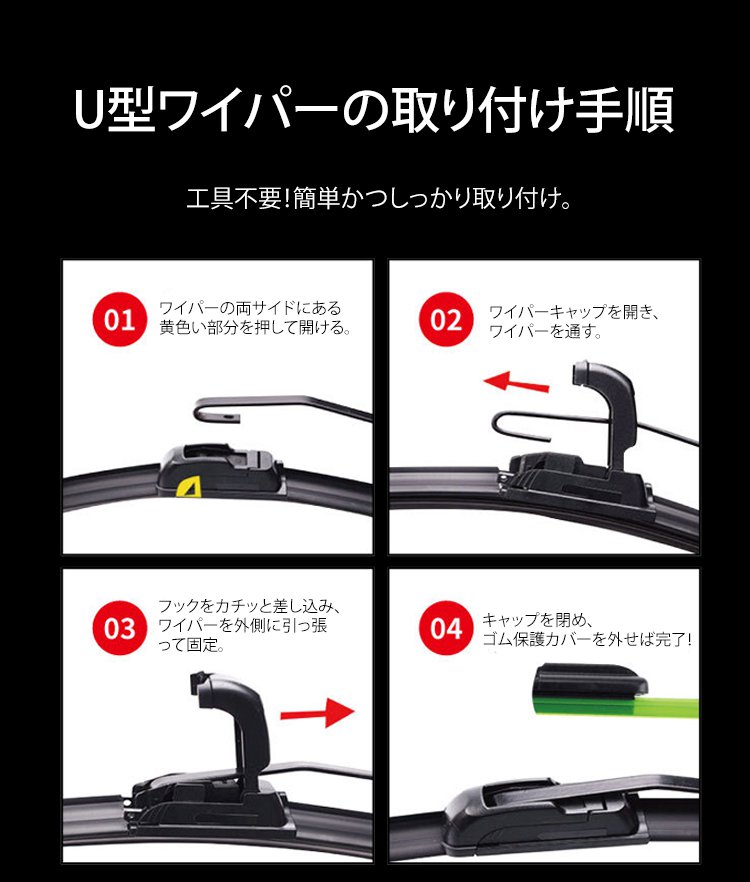 U型ワイパーの取り付け手順

工具不要!簡単かつしっかり取り付け。

01 ワイパーの両サイドにある黄色い部分を押して開ける。

02 ワイパーキャップを開き、ワイパーを通す。

03 フックをカチッと差し込み、ワイパーを外側に引っ張って固定。

04 キャップを閉め、ゴム保護カバーを外せば完了!