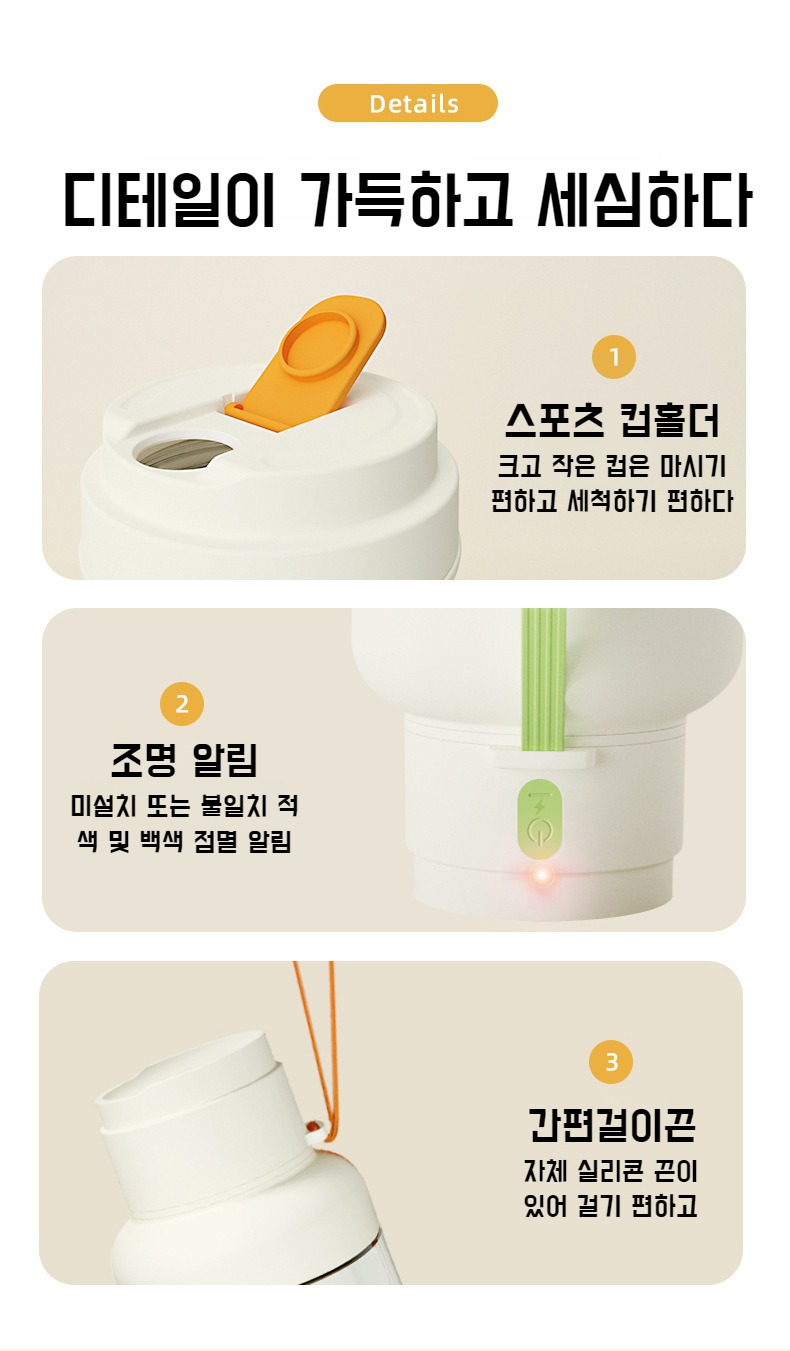 Details

디테일이 가득하고 세심하다

1

스포츠 컵홀더

크고 작은 컵은 마시기 편하고 세척하기 편하다

2

조명 알림

미설치 또는 불일치 적색 및 백색 점멸 알림

3

간편걸이끈

자체 실리콘 끈이 있어 걸기 편하고