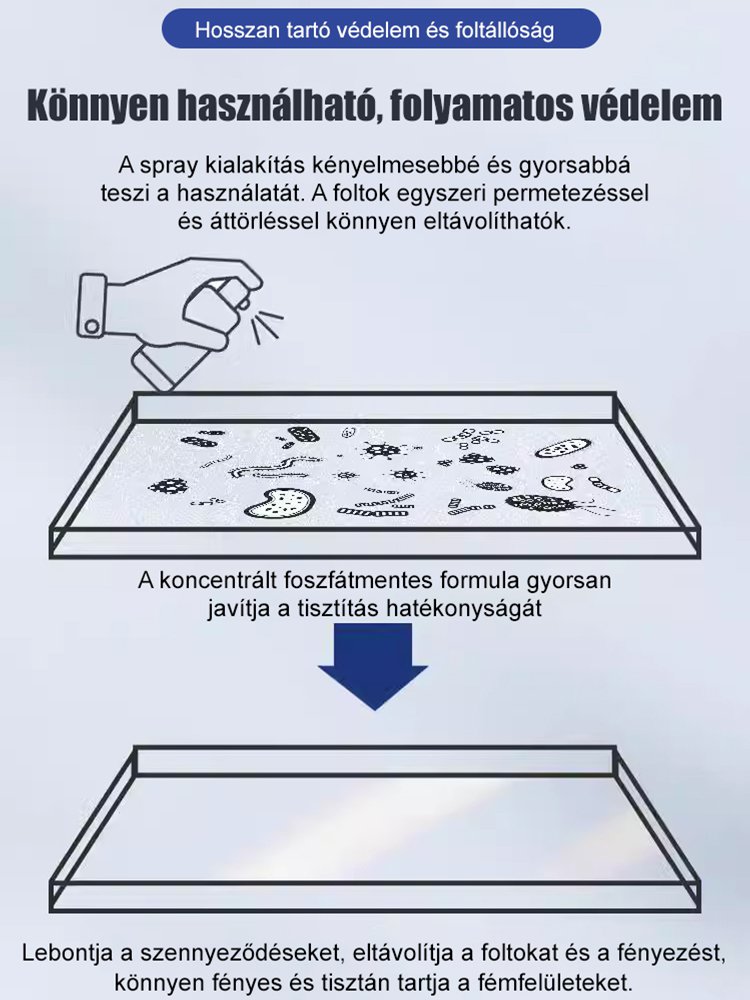 Hosszan tartó védelem és foltállóság

Könnyen használható, folyamatos védelem

A spray kialakítás kényelmesebbé és gyorsabbá teszi a használatát. A foltok egyszeri permetezéssel és áttörléssel könnyen eltávolíthatók.

A koncentrált foszfátmentes formula gyorsan javítja a tisztítás hatékonyságát

Lebontja a szennyeződéseket, eltávolítja a foltokat és a fényezést, könnyen fényes és tisztán tartja a fémfelületeket.