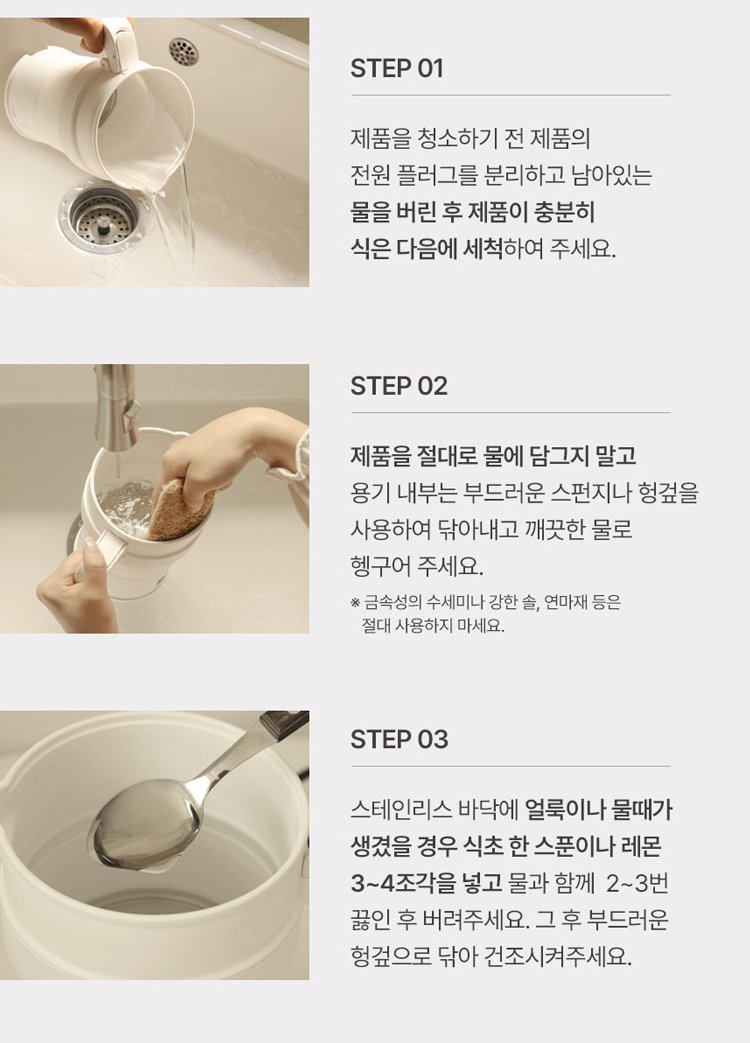 STEP 01

제품을 청소하기 전 제품의 전원 플러그를 분리하고 남아있는 물을 버린 후 제품이 충분히 식은 다음에 세척하여 주세요.

STEP 02

제품을 절대로 물에 담그지 말고 용기 내부는 부드러운 스펀지나 헝겊을 사용하여 닦아내고 깨끗한 물로 헹구어 주세요.

※ 금속성의 수세미나 강한 솔, 연마재 등은 절대 사용하지 마세요.

STEP 03

스테인리스 바닥에 얼룩이나 물때가 생겼을 경우 식초 한 스푼이나 레몬 3~4조각을 넣고 물과 함께 2~3번 끓인 후 버려주세요. 그 후 부드러운 헝겊으로 닦아 건조시켜주세요.