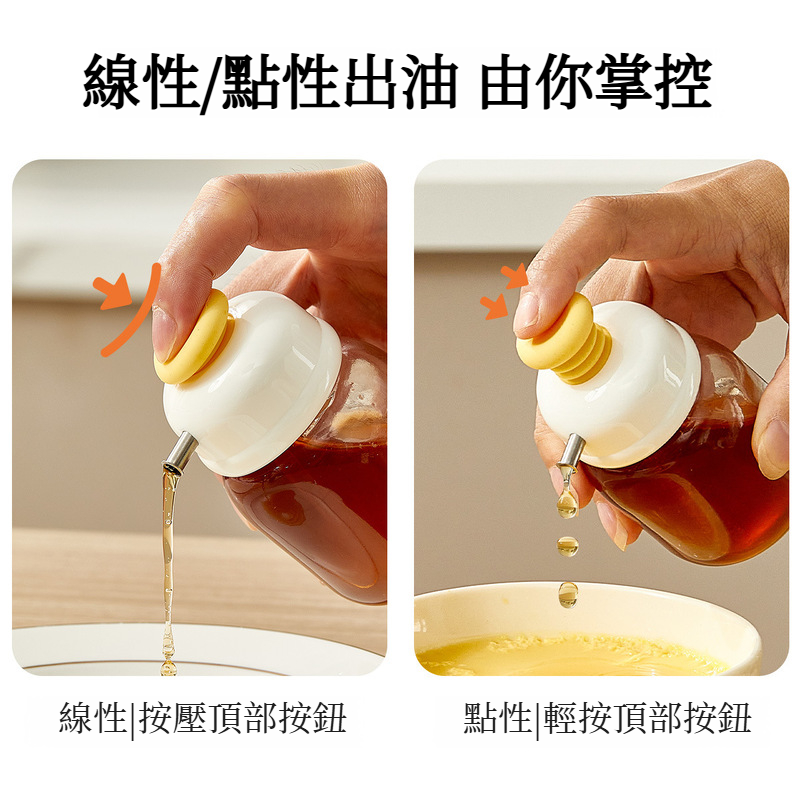 線性/點性出油 由你掌控

線性|按壓頂部按鈕

點性|輕按頂部按鈕