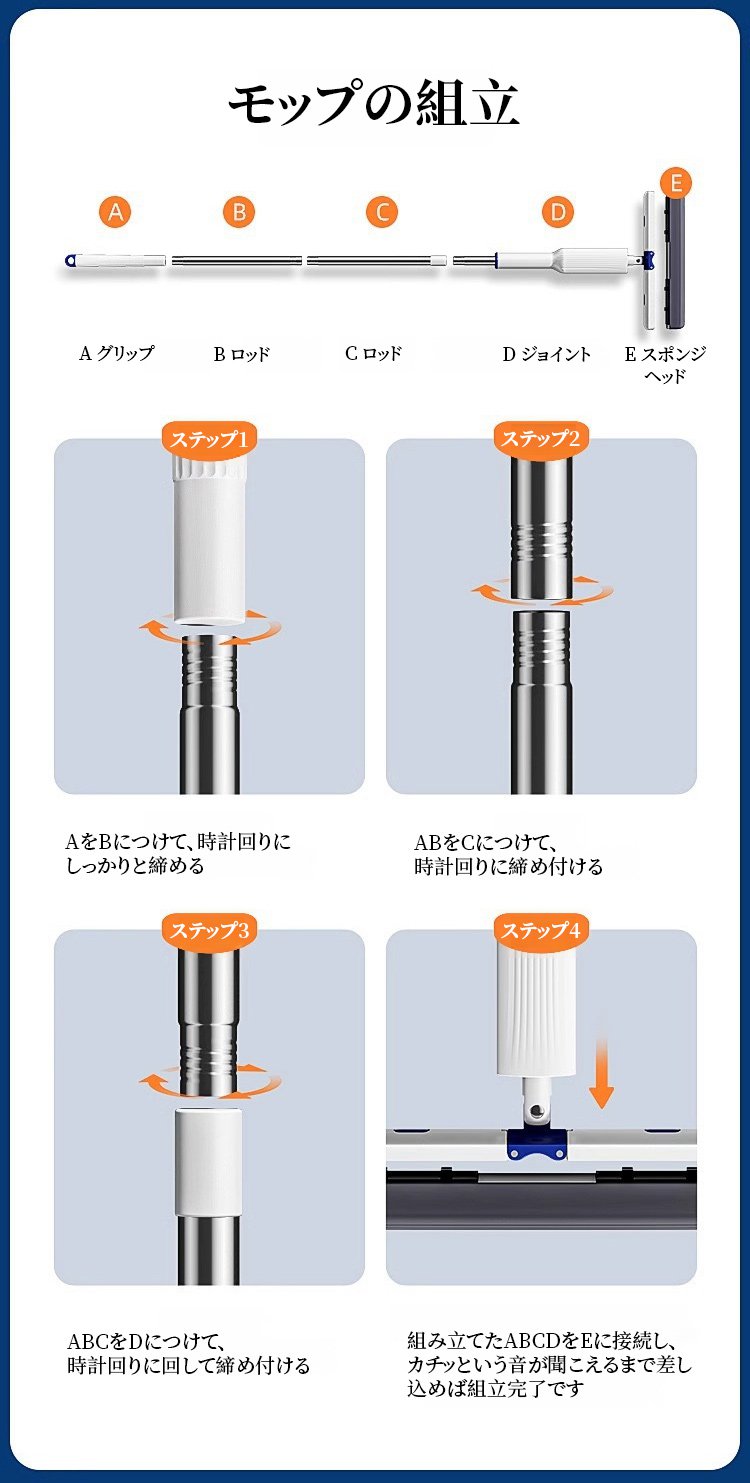 モップの組立

A B C D E

A グリップ　B ロッド　C ロッド　D ジョイント　E スポンジヘッド

ステップ1

AをBにつけて、時計回りにしっかりと締める

ステップ2

ABをCにつけて、時計回りに締め付ける

ステップ3

ABCをDにつけて、時計回りに回して締め付ける

ステップ4

組み立てたABCDをEに接続し、カチッという音が聞こえるまで差し込めば組立完了です