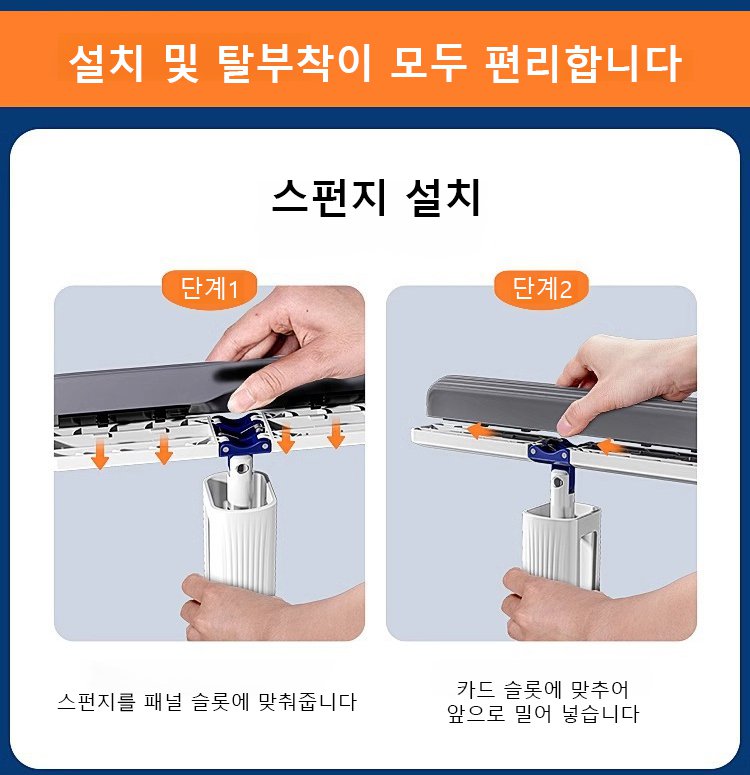 설치 및 탈부착이 모두 편리합니다

스펀지 설치

단계1

단계2

스펀지를 패널 슬롯에 맞춰줍니다

카드 슬롯에 맞추어
앞으로 밀어 넣습니다