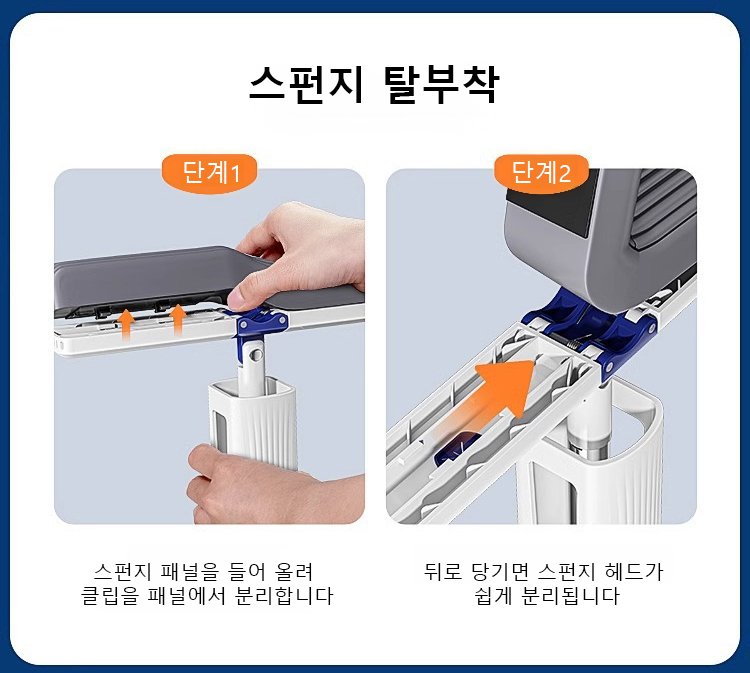 스펀지 탈부착

단계1

스펀지 패널을 들어 올려 클립을 패널에서 분리합니다

단계2

뒤로 당기면 스펀지 헤드가 쉽게 분리됩니다