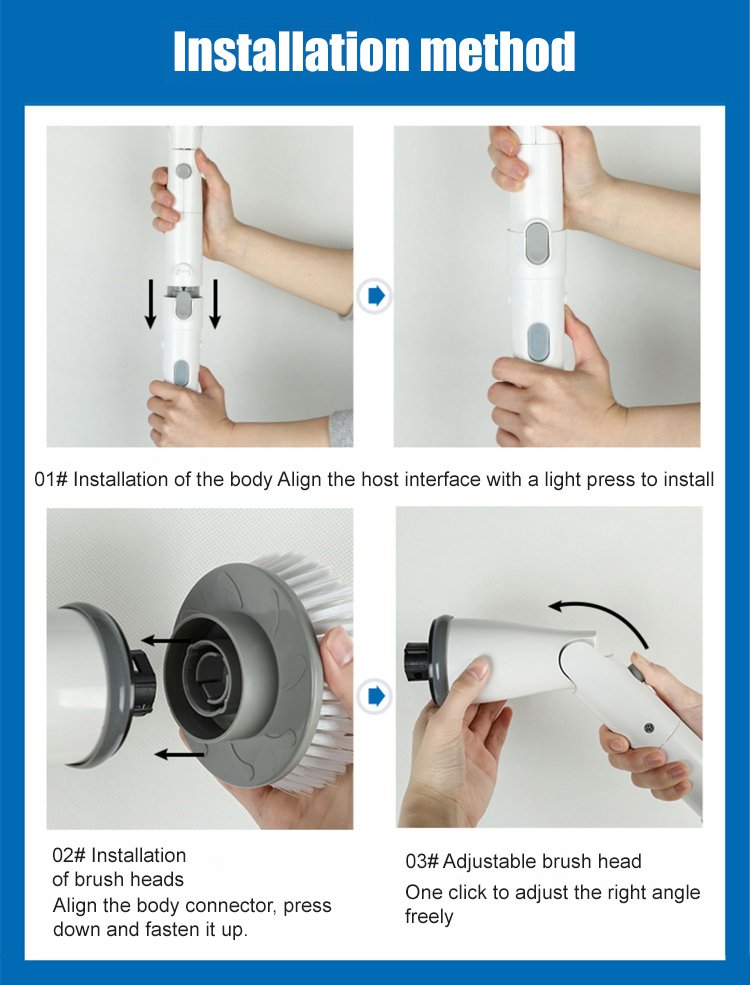 Installation method

01# Installation of the body Align the host interface with a light press to install

02# Installation of brush heads
Align the body connector, press down and fasten it up.

03# Adjustable brush head
One click to adjust the right angle freely