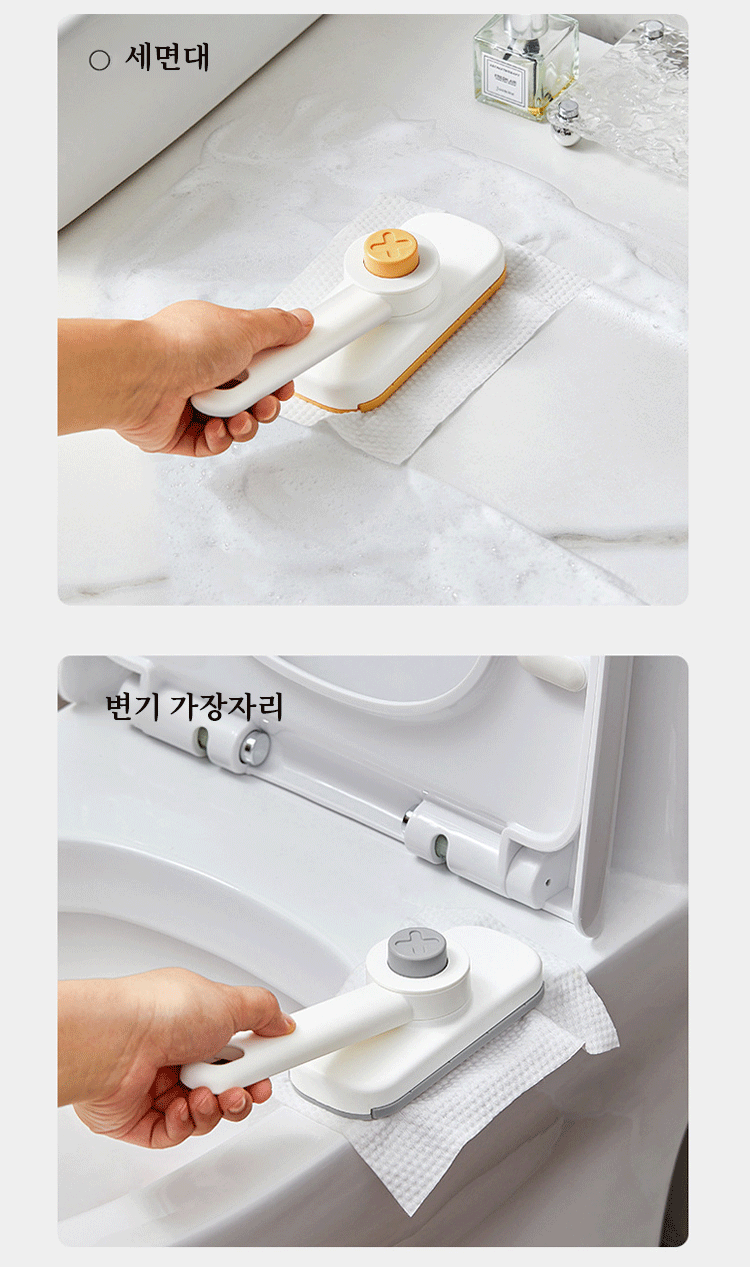 ○ 세면대

변기 가장자리