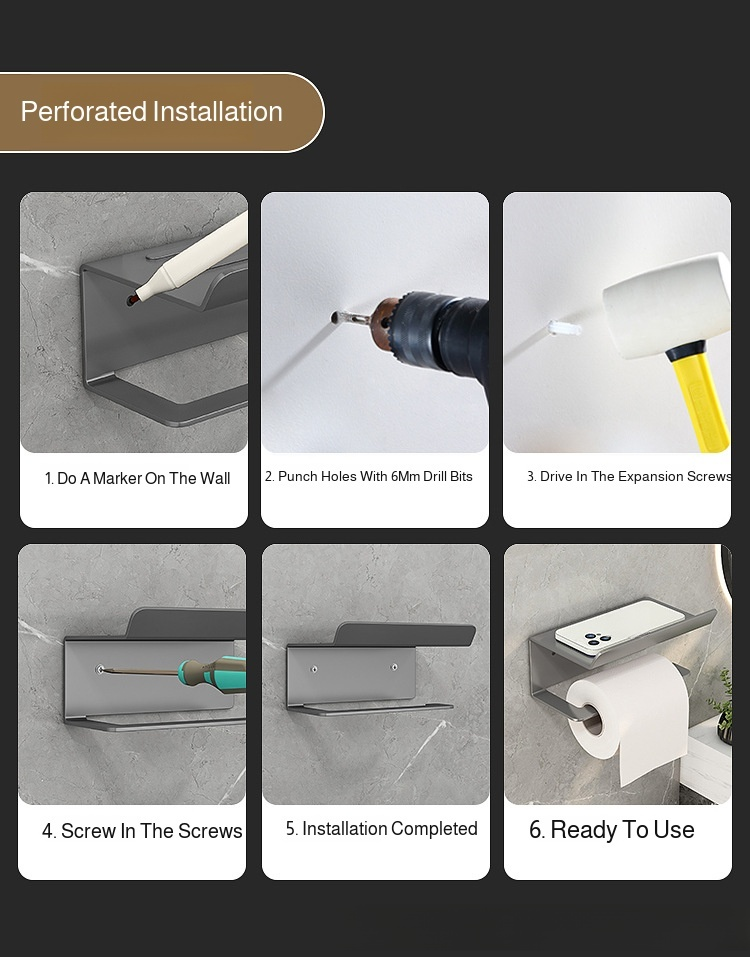 Perforated Installation

1. Do A Marker On The Wall

2. Punch Holes With 6Mm Drill Bits

3. Drive In The Expansion Screws

4. Screw In The Screws

5. Installation Completed

6. Ready To Use