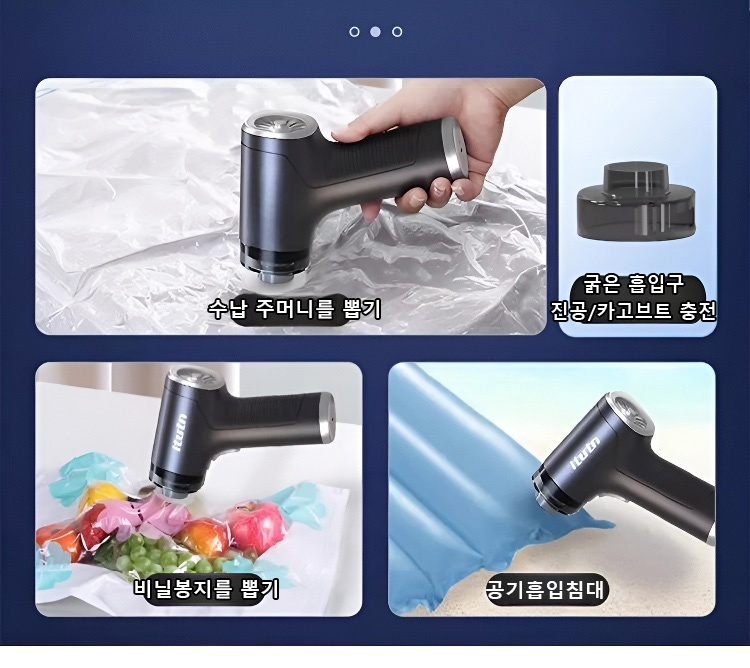 수납 주머니를 뽑기

굵은 흡입구
진공/카고브트 충전

itutn

비닐봉지를 뽑기

itutn

공기흡입침대