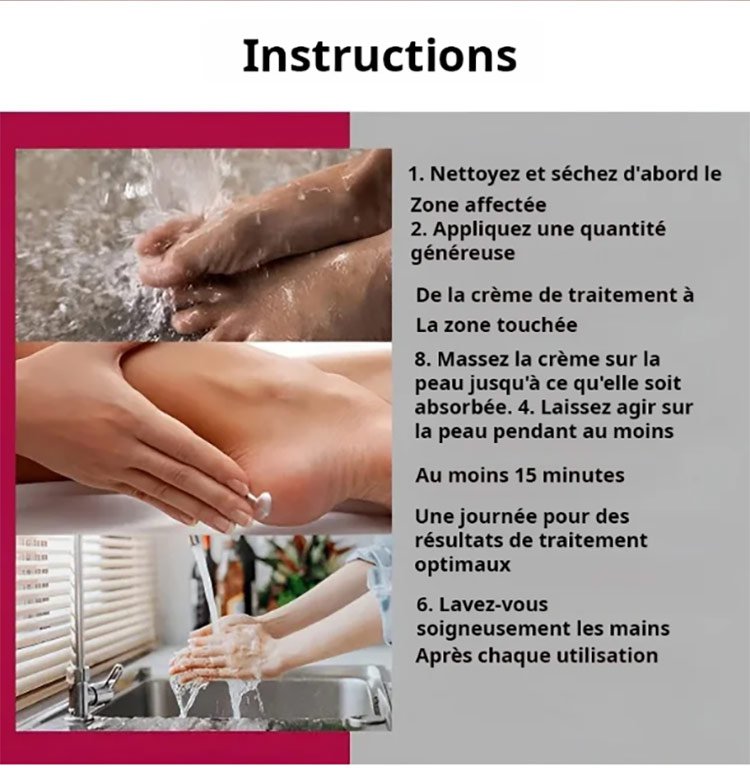 Instructions

1. Nettoyez et séchez d'abord le Zone affectée
2. Appliquez une quantité généreuse

De la crème de traitement à La zone touchée

8. Massez la crème sur la peau jusqu'à ce qu'elle soit absorbée. 4. Laissez agir sur la peau pendant au moins

Au moins 15 minutes

Une journée pour des résultats de traitement optimaux

6. Lavez-vous soigneusement les mains Après chaque utilisation