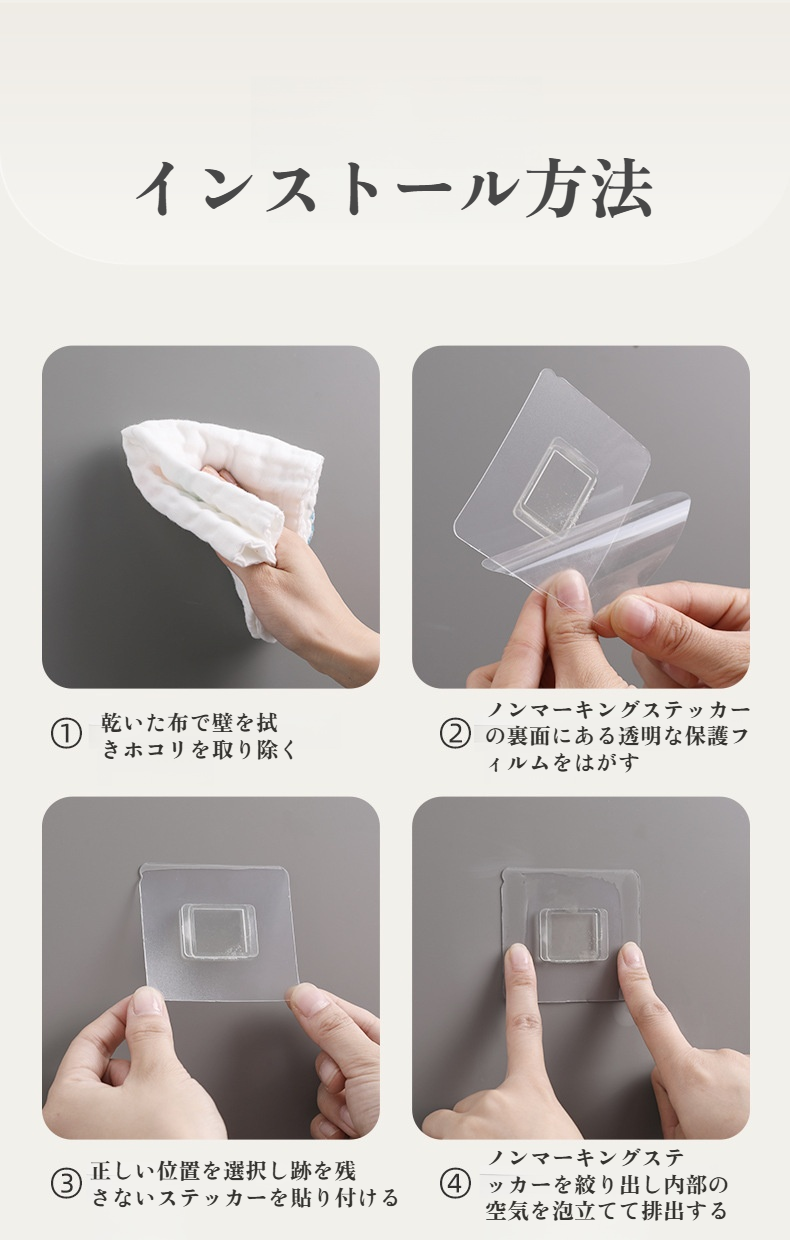 インストール方法

① 乾いた布で壁を拭きホコリを取り除く

② ノンマーキングステッカーの裏面にある透明な保護フィルムをはがす

③ 正しい位置を選択し跡を残さないステッカーを貼り付ける

④ ノンマーキングステッカーを絞り出し内部の空気を泡立てて排出する