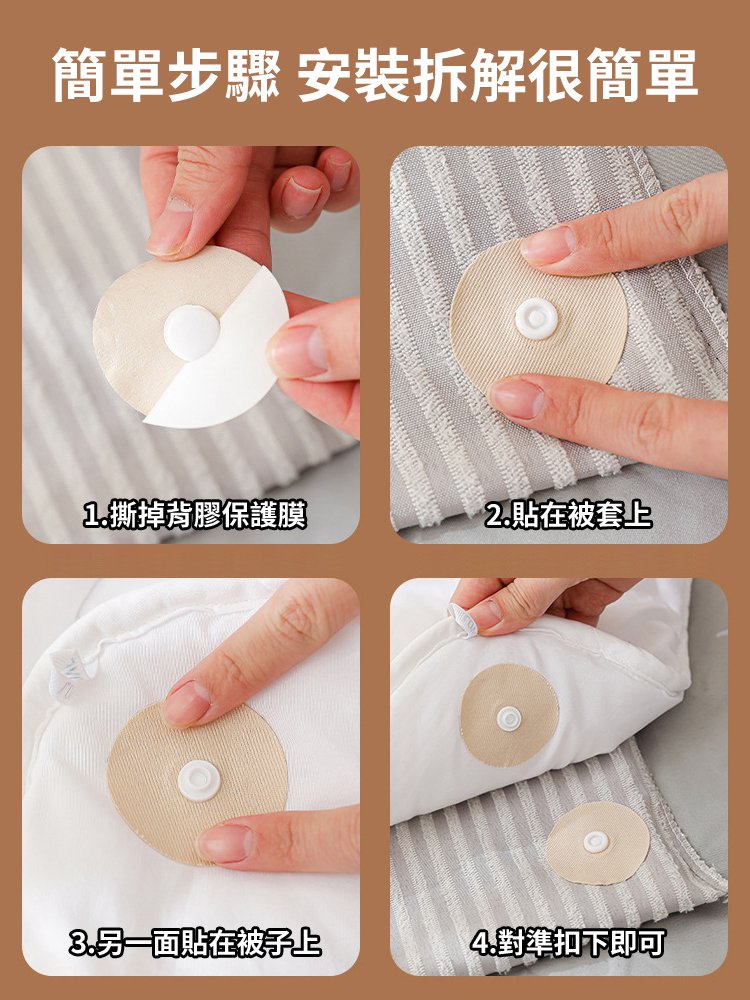 簡單步驟 安裝拆解很簡單

1.撕掉背膠保護膜

2.貼在被套上

3.另一面貼在被子上

4.對準扣下即可