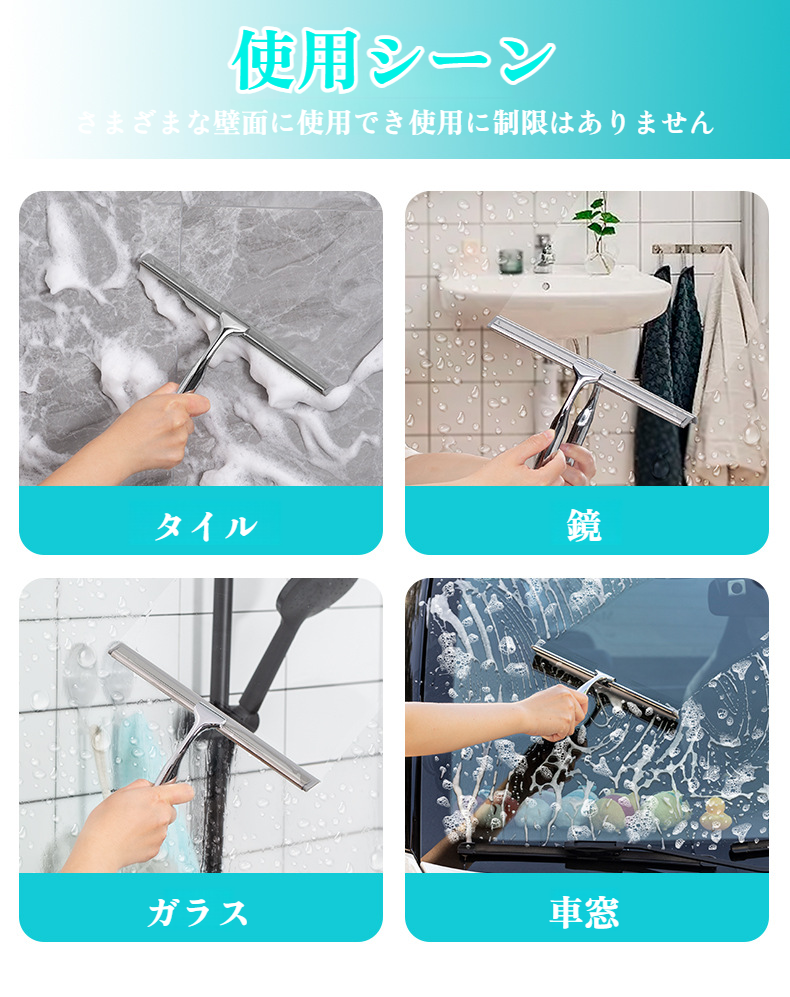 使用シーン

さまざまな壁面に使用でき使用に制限はありません

タイル

鏡

ガラス

車窓