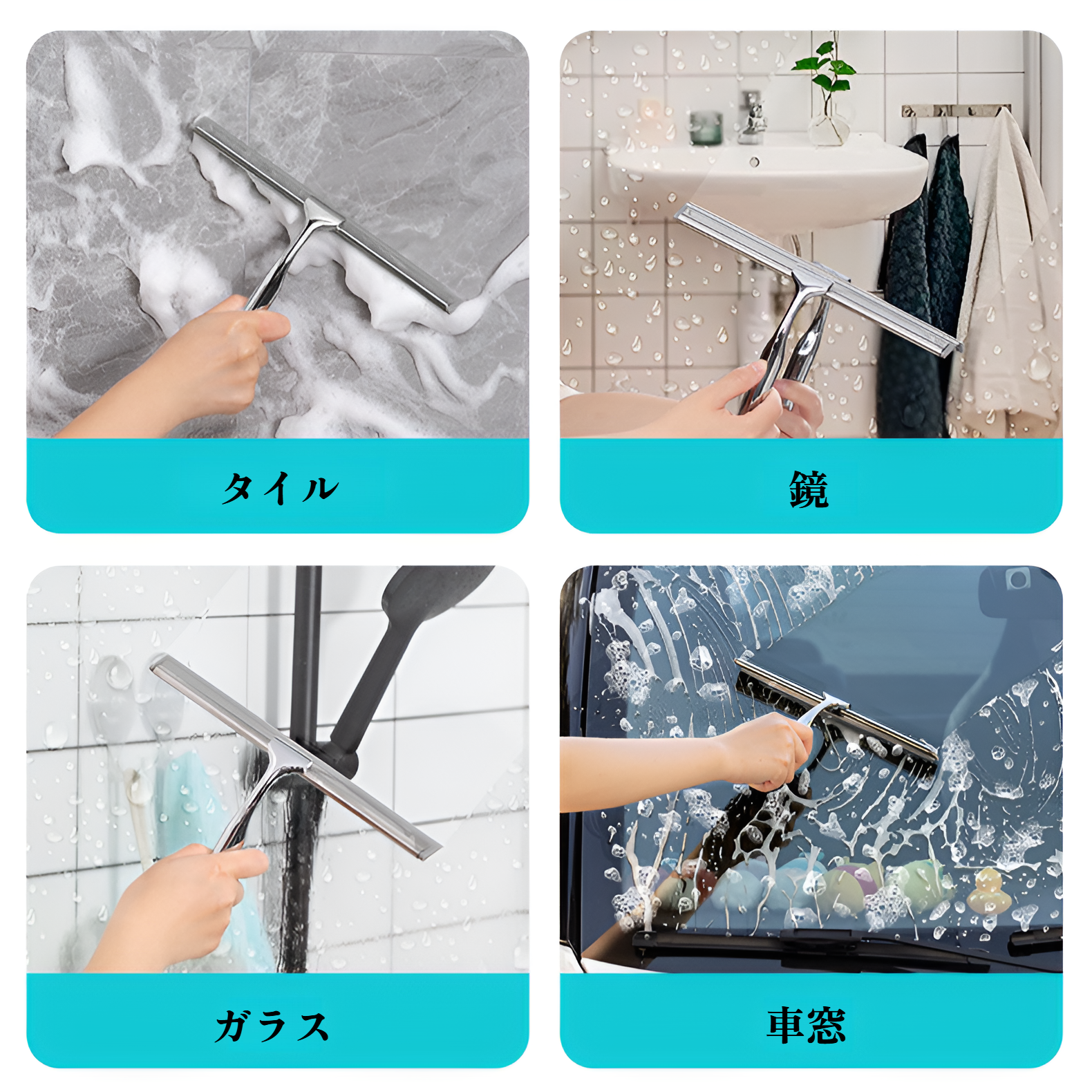 タイル

鏡

ガラス

車窓