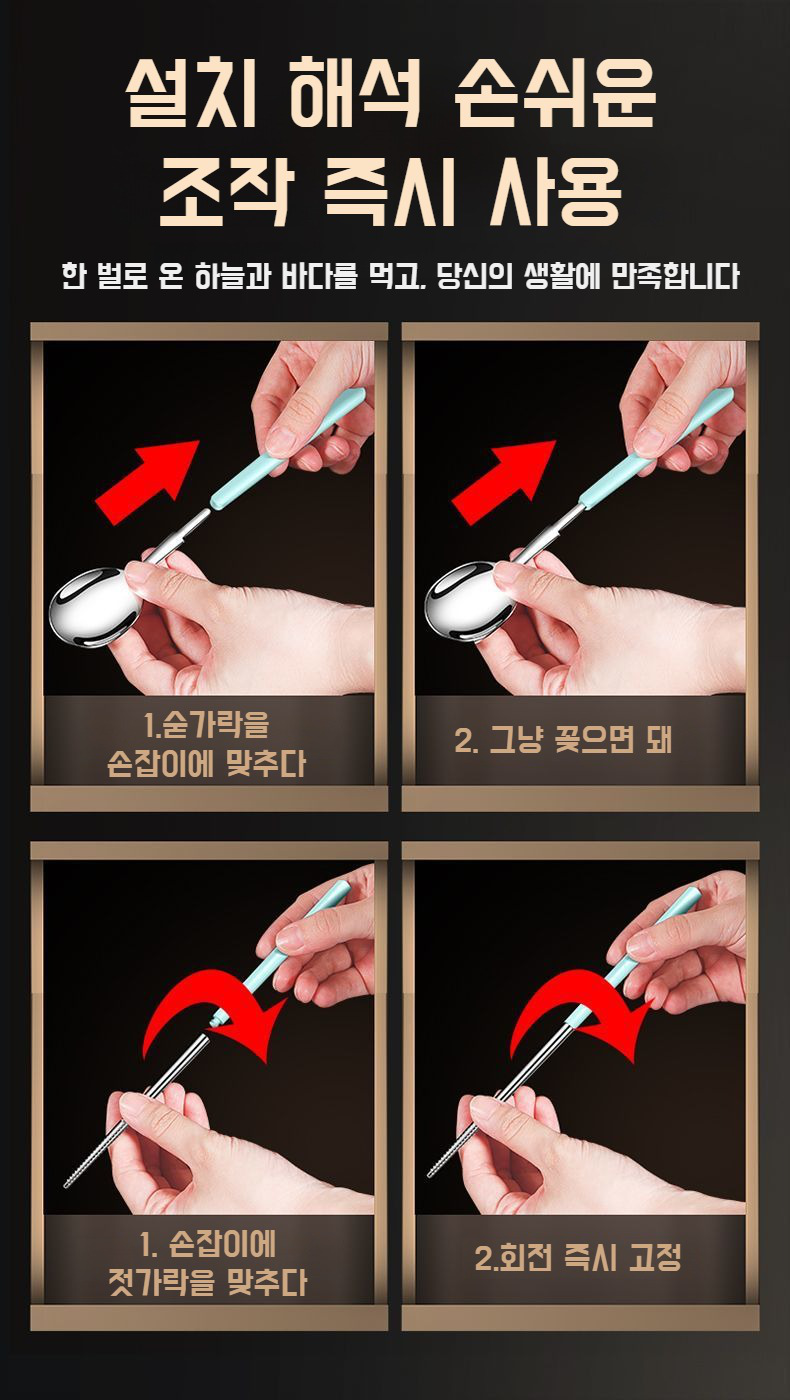 설치 해석 손쉬운
조작 즉시 사용

한 벌로 온 하늘과 바다를 먹고. 당신의 생활에 만족합니다

1.숟가락을
손잡이에 맞추다

2. 그냥 꽂으면 돼

1. 손잡이에
젓가락을 맞추다

2.회전 즉시 고정