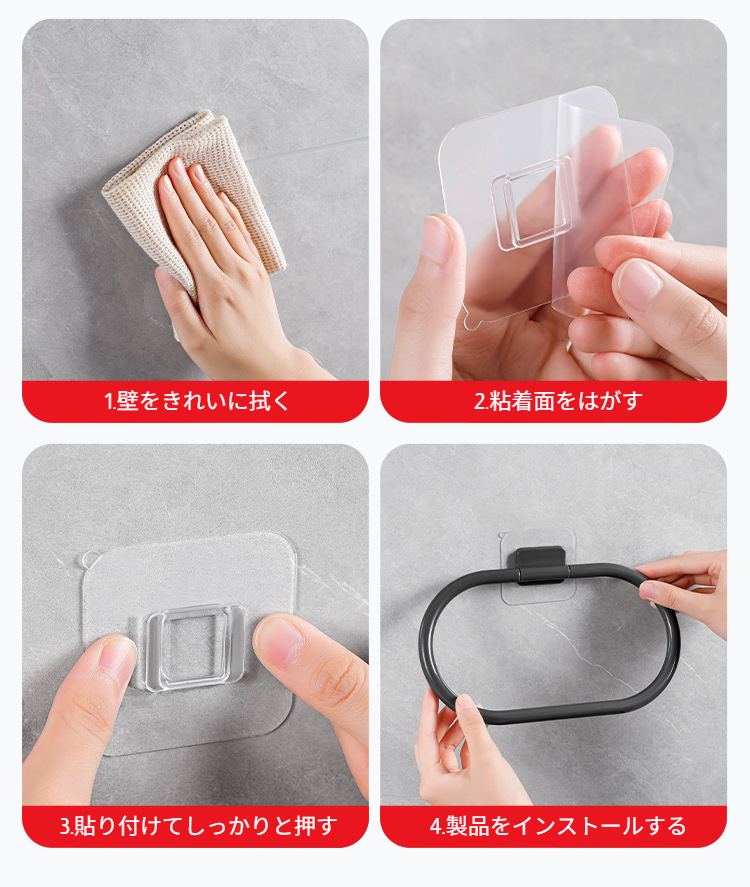 1.壁をきれいに拭く

2.粘着面をはがす

3.貼り付けてしっかりと押す

4.製品をインストールする