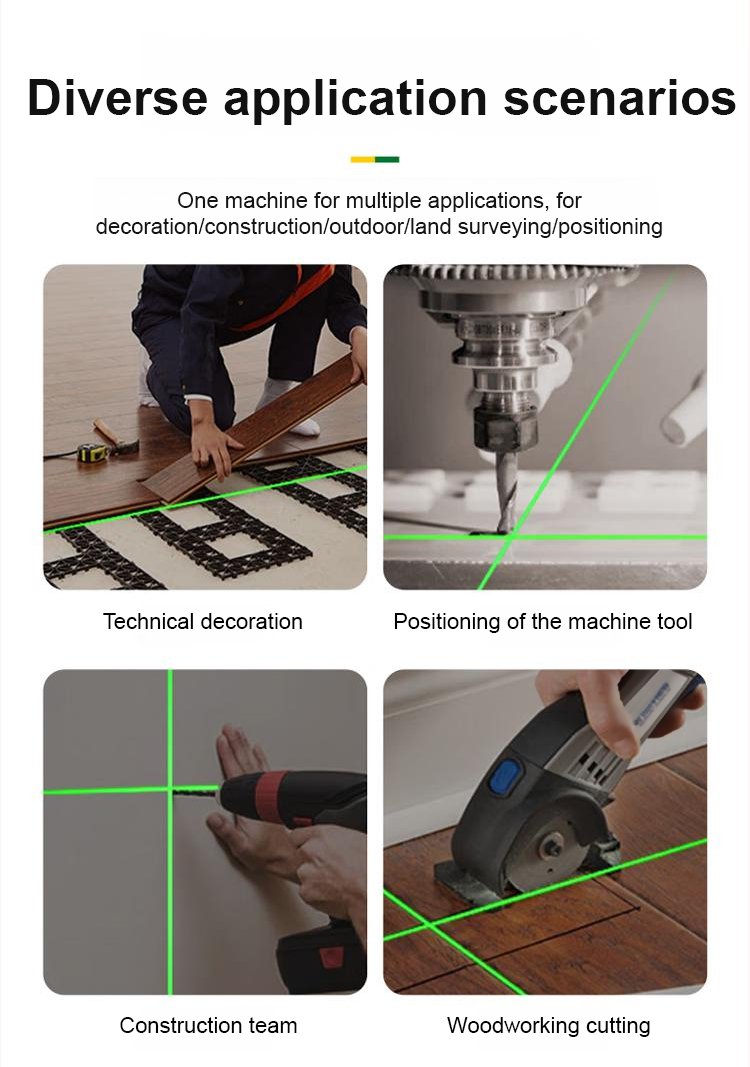 Diverse application scenarios

One machine for multiple applications, for decoration/construction/outdoor/land surveying/positioning

Technical decoration

Positioning of the machine tool

Construction team

Woodworking cutting