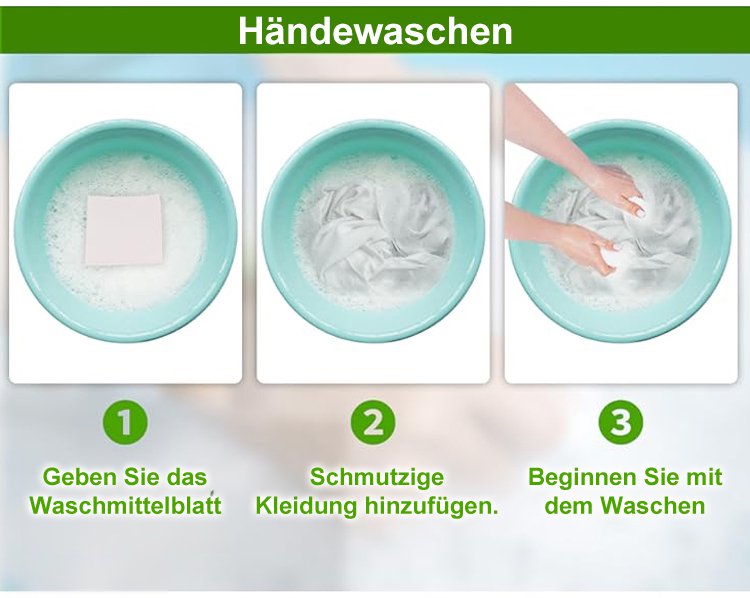 Händewaschen

1

Geben Sie das Waschmittelblatt

2

Schmutzige Kleidung hinzufügen.

3

Beginnen Sie mit dem Waschen