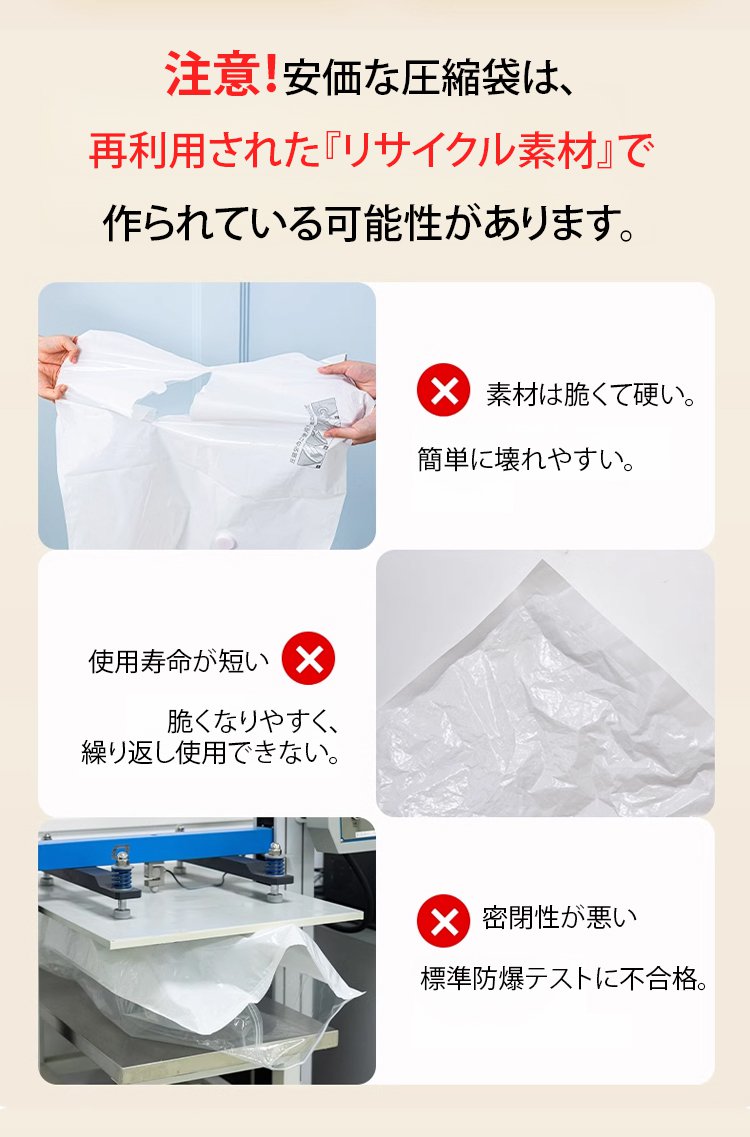 注意!安価な圧縮袋は、
再利用された『リサイクル素材』で
作られている可能性があります。

素材は脆くて硬い。
簡単に壊れやすい。

使用寿命が短い
脆くなりやすく、
繰り返し使用できない。

密閉性が悪い
標準防爆テストに不合格。