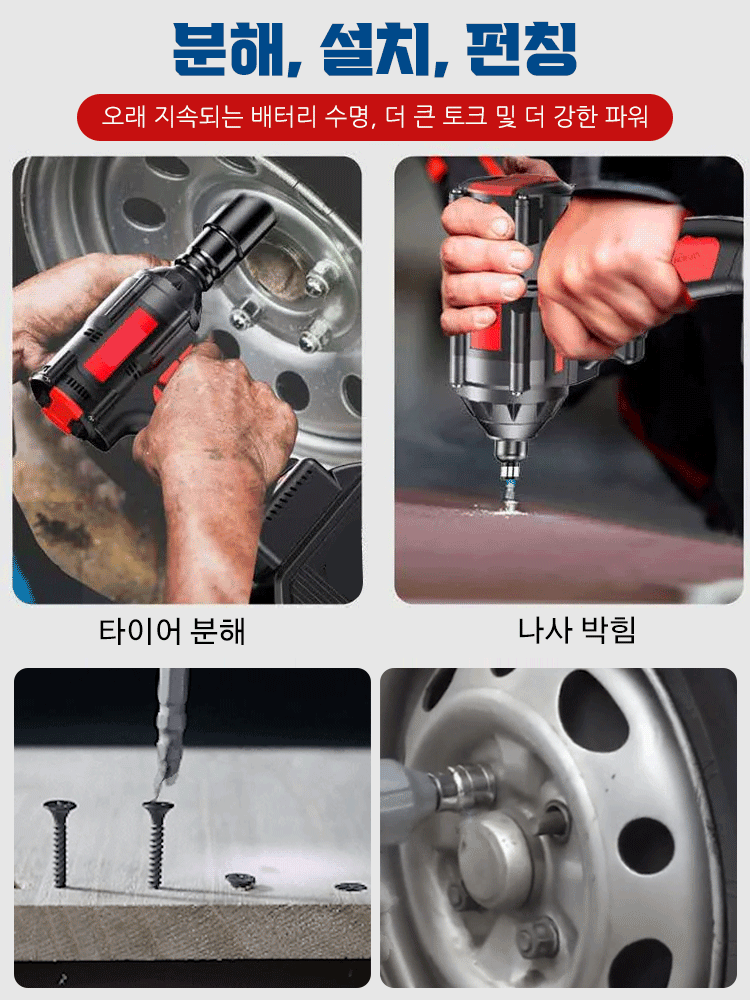 분해, 설치, 펀칭

오래 지속되는 배터리 수명, 더 큰 토크 및 더 강한 파워

타이어 분해

나사 박힘