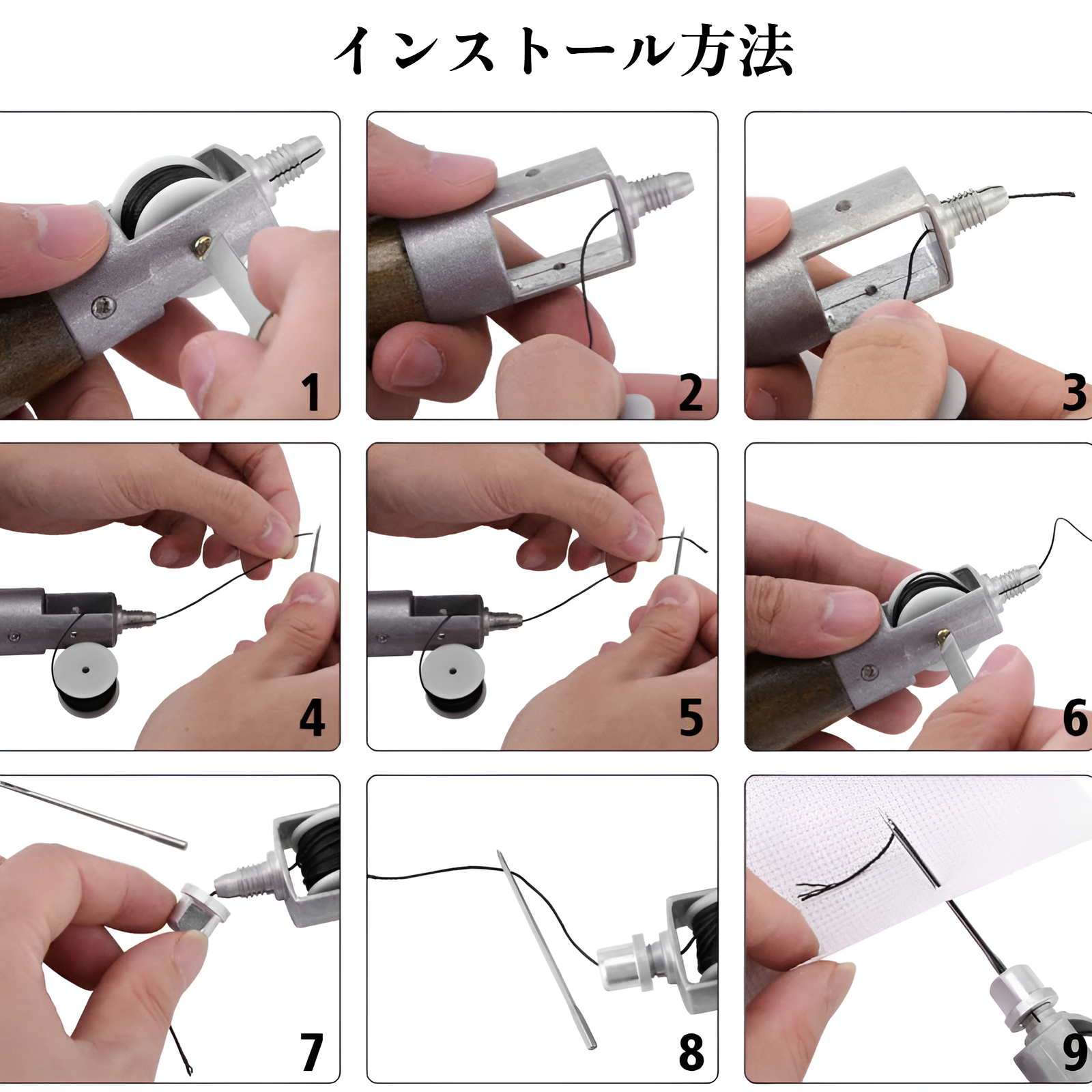 インストール方法

1

2

3

4

5

6

7

8

9