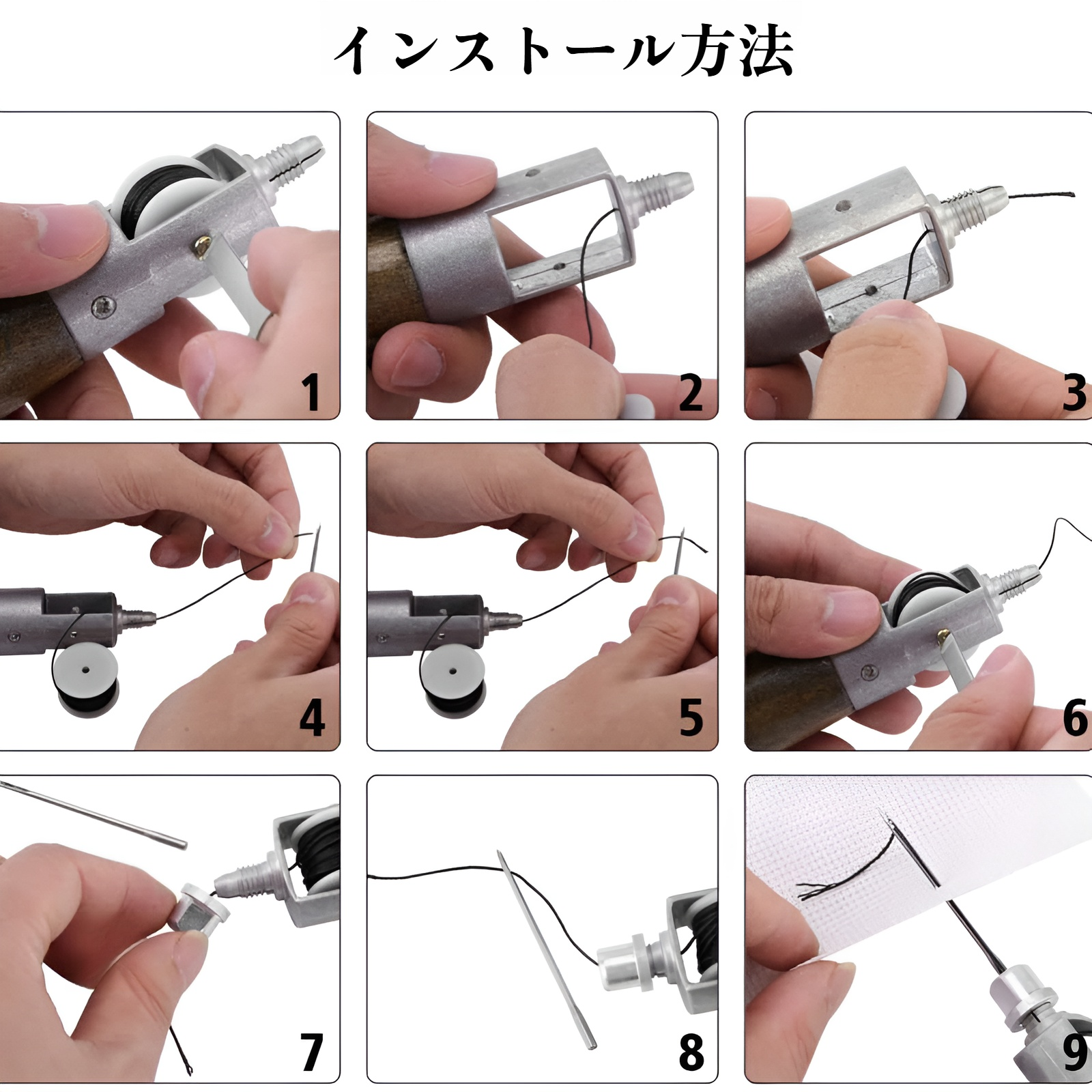 インストール方法

1

2

3

4

5

6

7

8

9