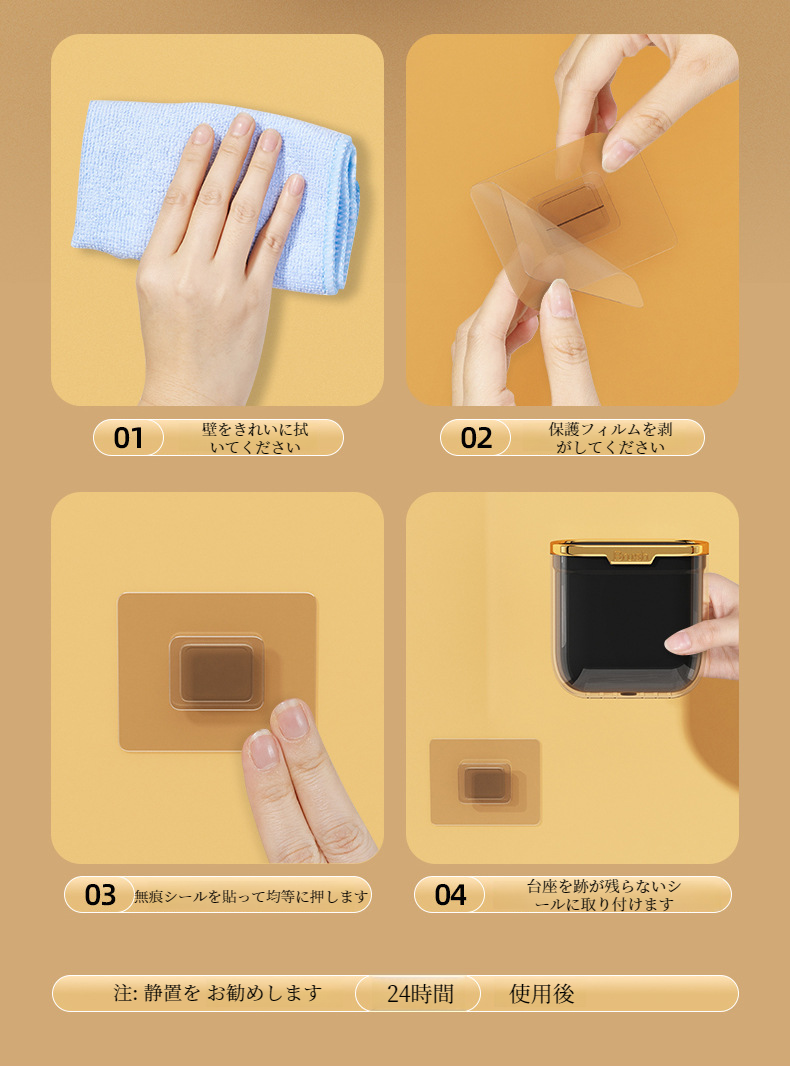 01 壁をきれいに拭いてください

02 保護フィルムを剥がしてください

03 無痕シールを貼って均等に押します

04 台座を跡が残らないシールに取り付けます

注: 静置を お勧めします 24時間 使用後