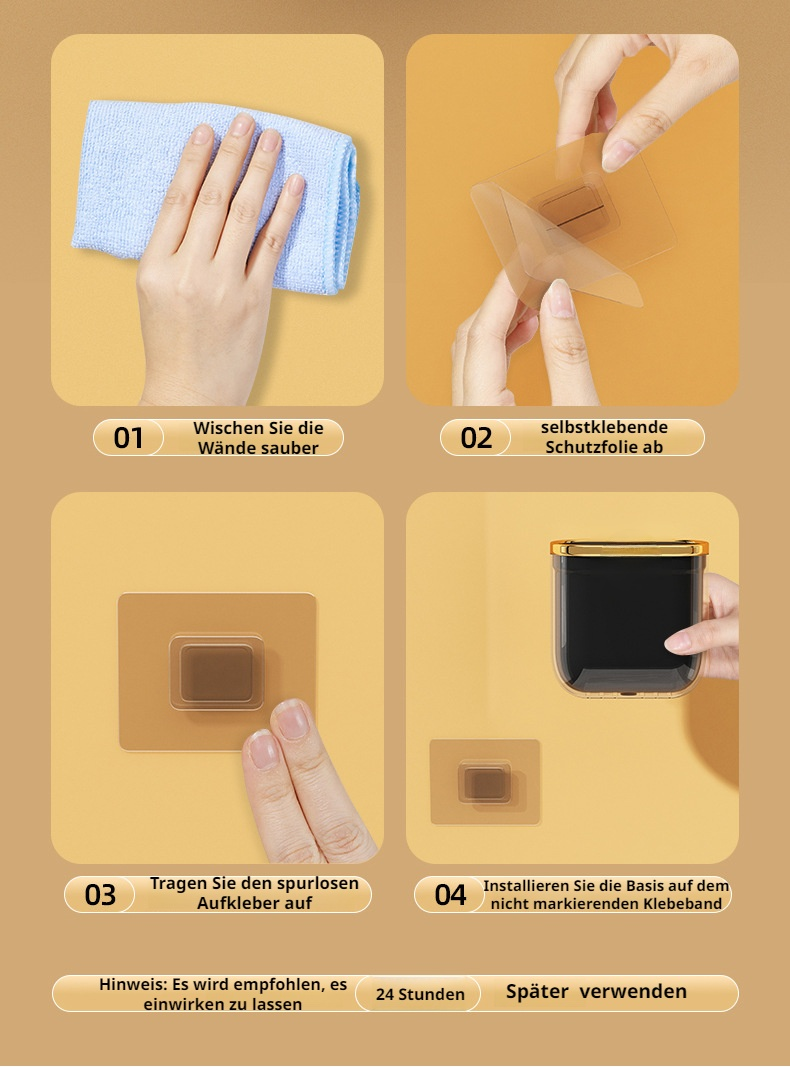 01 Wischen Sie die Wände sauber

02 selbstklebende Schutzfolie ab

03 Tragen Sie den spurlosen Aufkleber auf

04 Installieren Sie die Basis auf dem nicht markierenden Klebeband

Hinweis: Es wird empfohlen, es einwirken zu lassen 24 Stunden Später verwenden