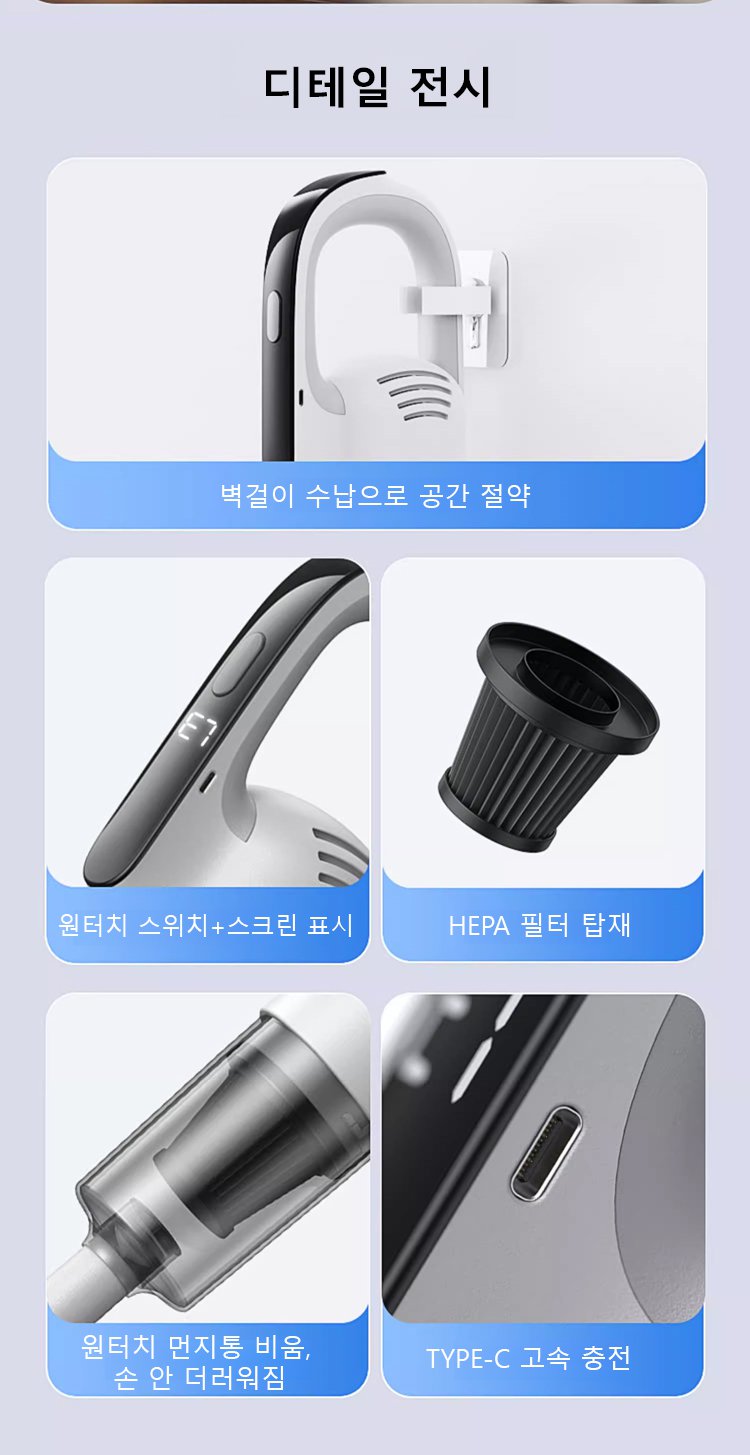 디테일 전시

벽걸이 수납으로 공간 절약

원터치 스위치+스크린 표시

HEPA 필터 탑재

원터치 먼지통 비움, 손 안 더러워짐

TYPE-C 고속 충전