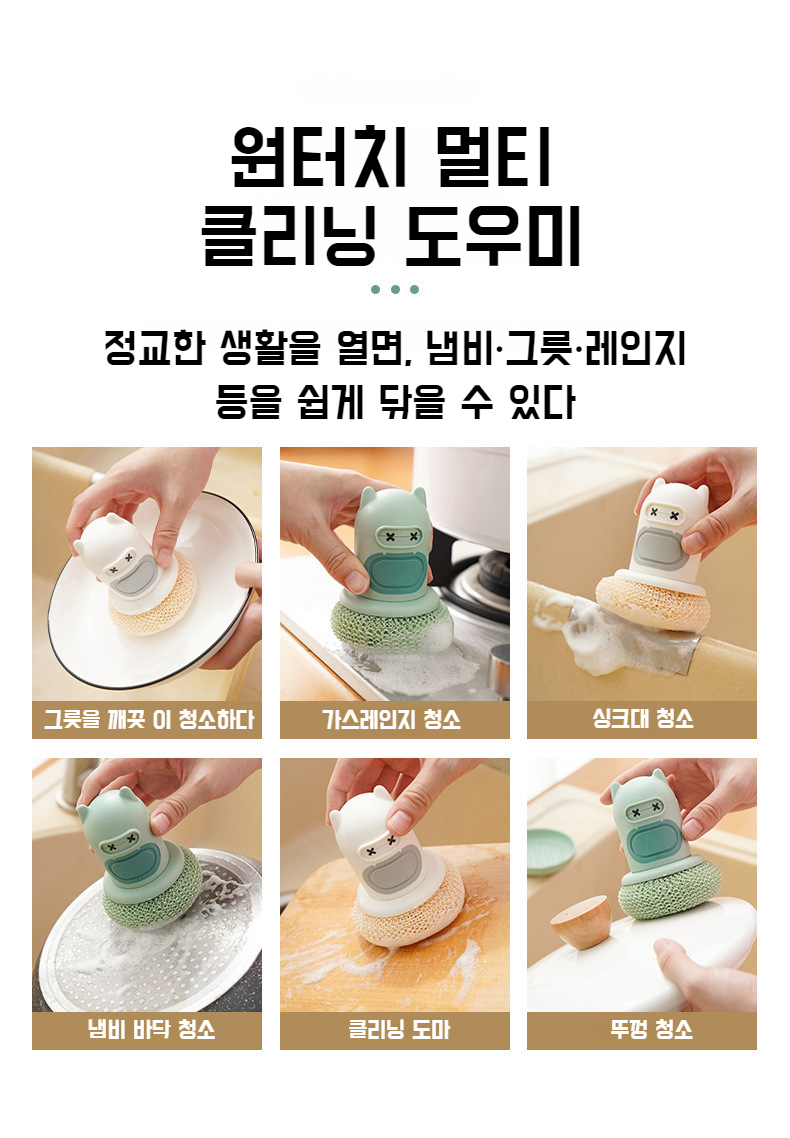 원터치 멀티
클리닝 도우미

정교한 생활을 열면, 냄비·그릇·레인지
등을 쉽게 닦을 수 있다

그릇을 깨끗 이 청소하다

가스레인지 청소

싱크대 청소

냄비 바닥 청소

클리닝 도마

뚜껑 청소