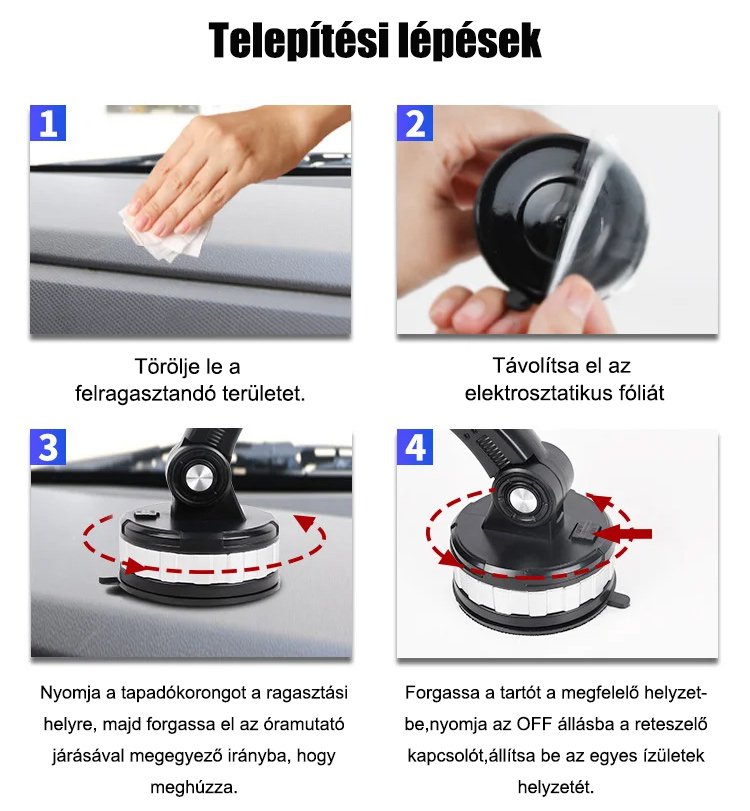 Telepítési lépések

1

Törölje le a felragasztandó területet.

2

Távolítsa el az elektrosztatikus fóliát

3

Nyomja a tapadókorongot a ragasztási helyre, majd forgassa el az óramutató járásával megegyező irányba, hogy meghúzza.

4

Forgassa a tartót a megfelelő helyzetbe,nyomja az OFF állásba a reteszelő kapcsolót,állítsa be az egyes ízületek helyzetét.