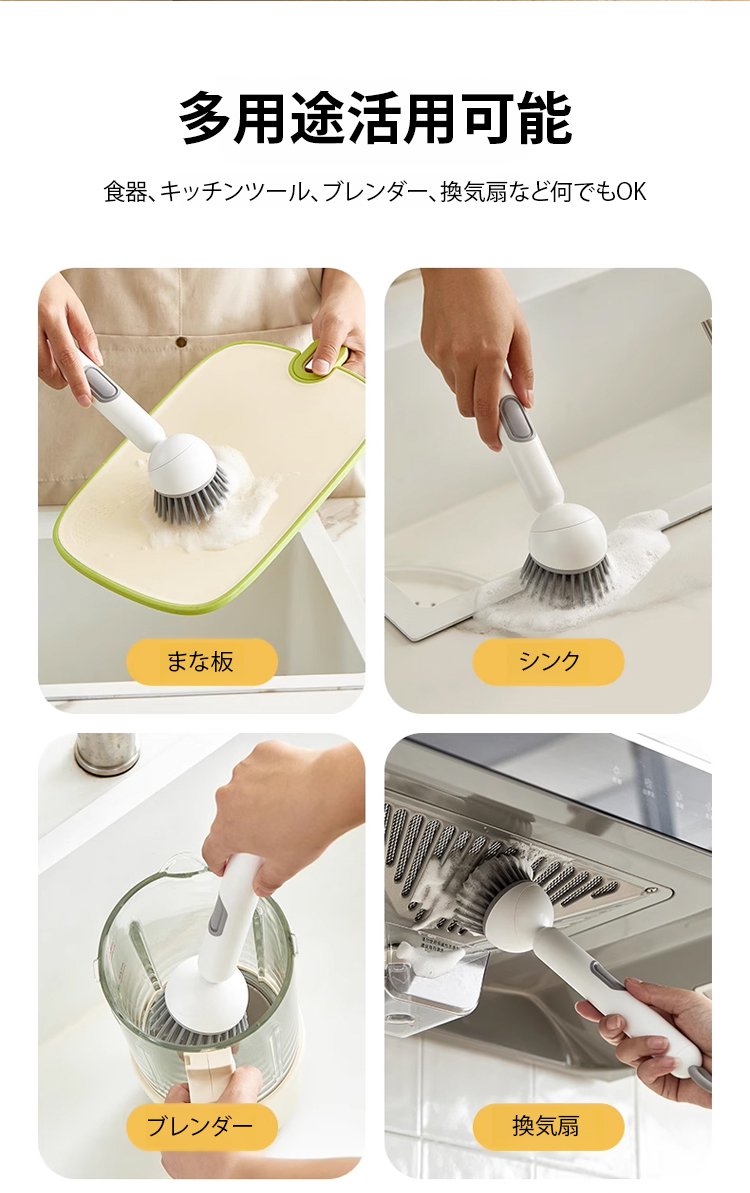 多用途活用可能

食器、キッチンツール、ブレンダー、換気扇など何でもOK

まな板

シンク

ブレンダー

換気扇