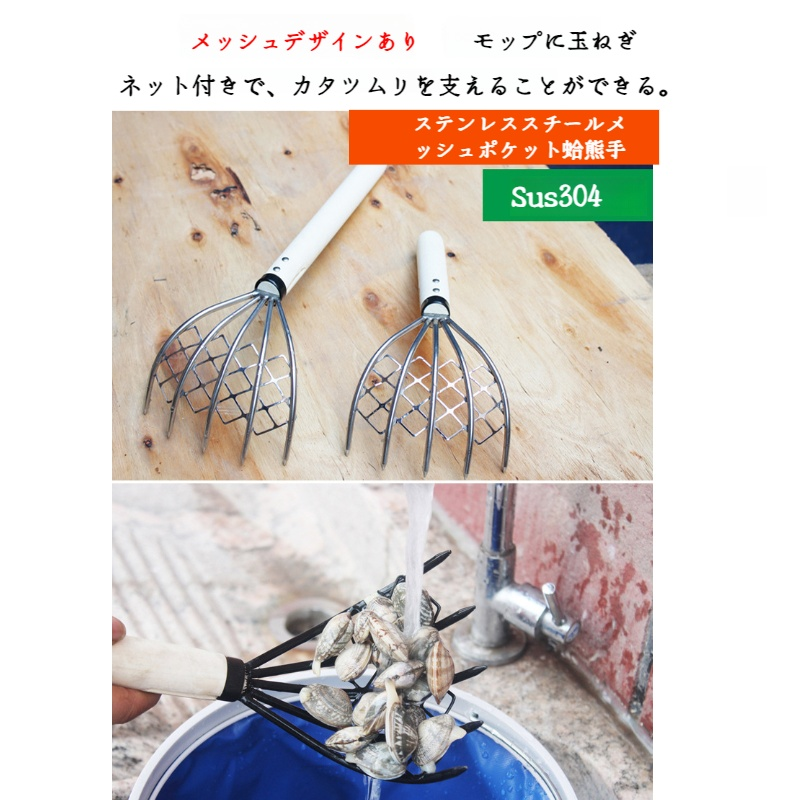 メッシュデザインあり　モップに玉ねぎ

ネット付きで、カタツムリを支えることができる。

ステンレススチールメッシュポケット蛤熊手

Sus304