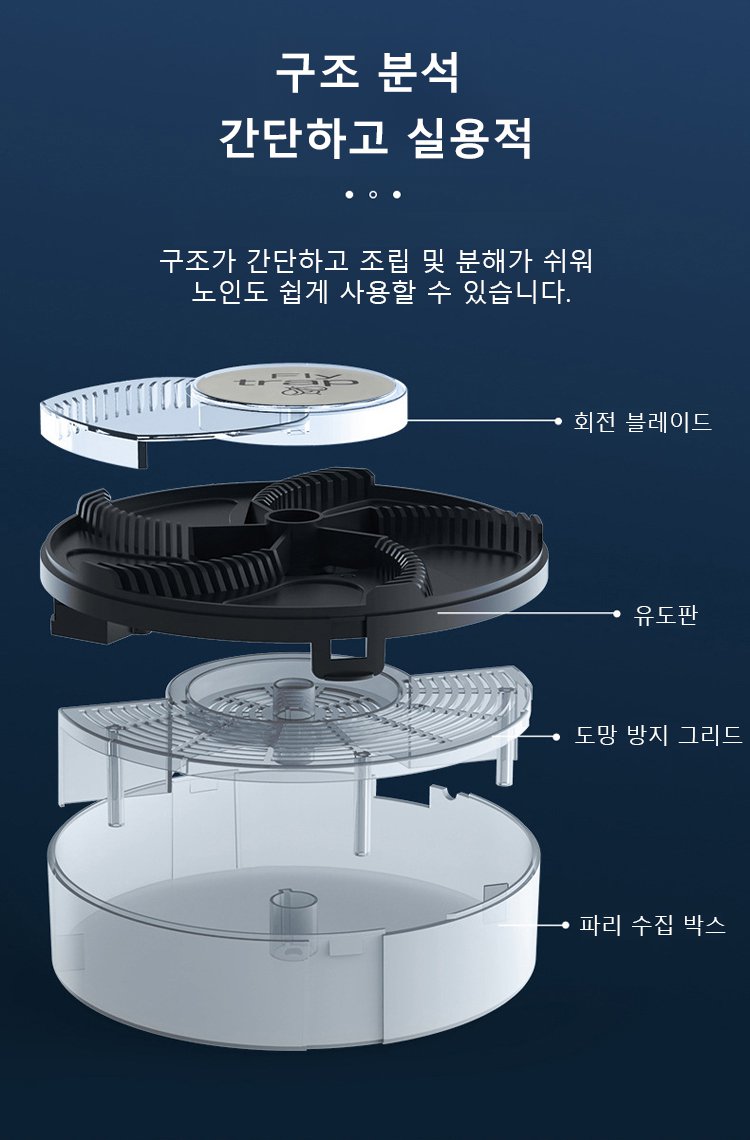 구조 분석
간단하고 실용적

구조가 간단하고 조립 및 분해가 쉬워 노인도 쉽게 사용할 수 있습니다.

Fly trap

회전 블레이드

유도판

도망 방지 그리드

파리 수집 박스