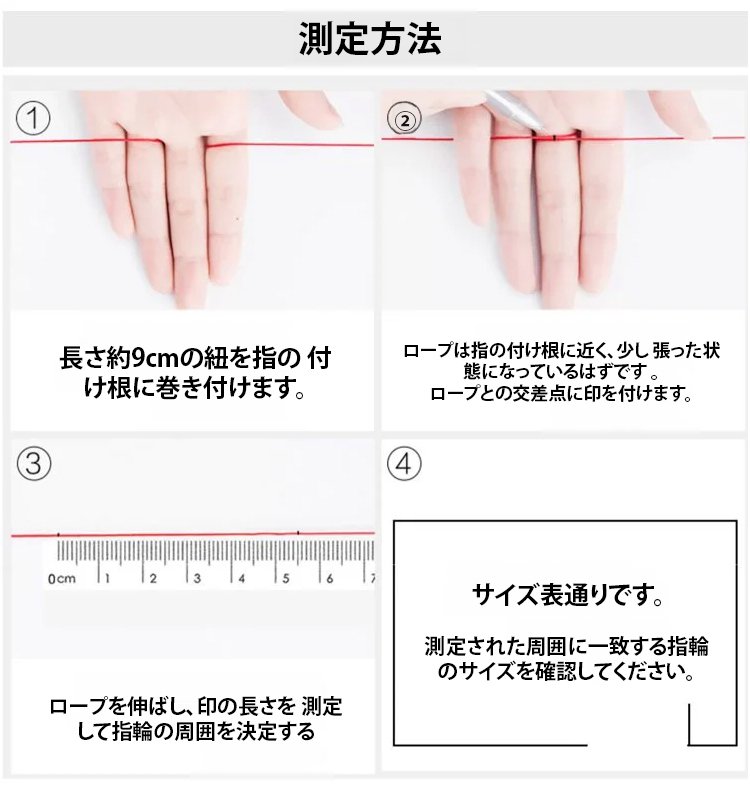 測定方法

①

長さ約9cmの紐を指の 付け根に巻き付けます。

②

ロープは指の付け根に近く、少し 張った状態になっているはずです 。
ロープとの交差点に印を付けます。

③

0cm 1 2 3 4 5 6 7

ロープを伸ばし、印の長さを 測定して指輪の周囲を決定する

④

サイズ表通りです。

測定された周囲に一致する指輪のサイズを確認してください。