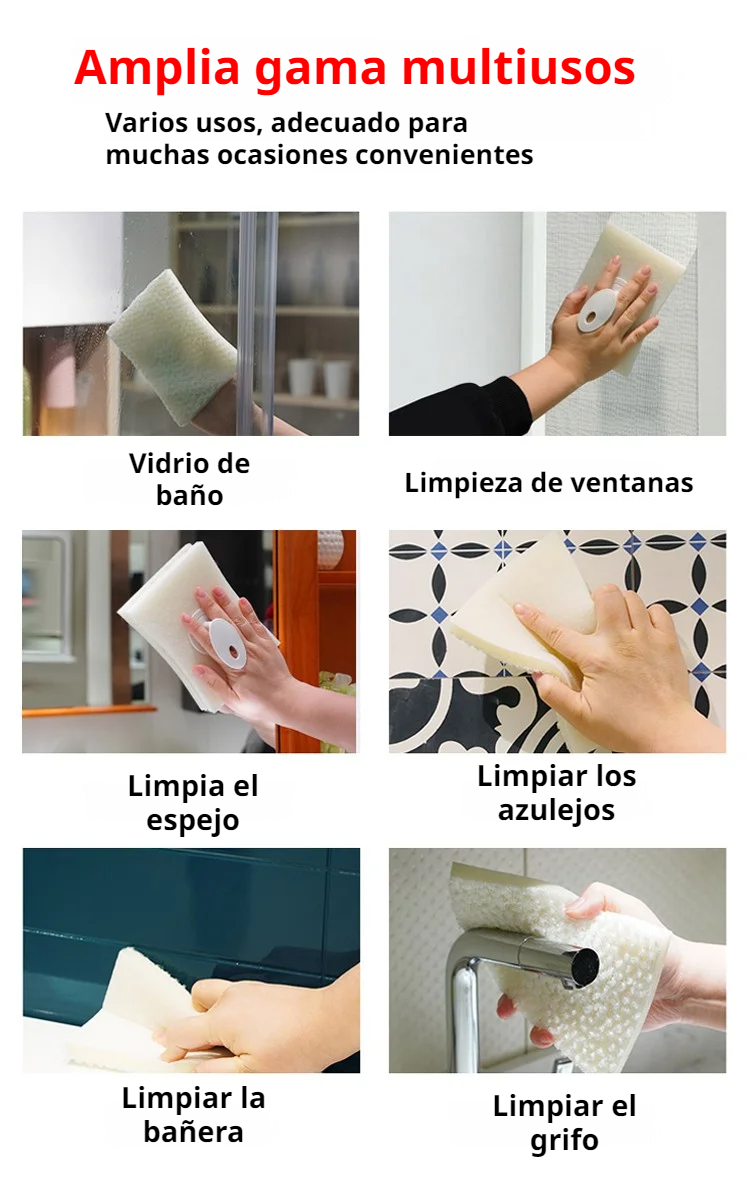 Amplia gama multiusos

Varios usos, adecuado para muchas ocasiones convenientes

Vidrio de baño

Limpieza de ventanas

Limpia el espejo

Limpiar los azulejos

Limpiar la bañera

Limpiar el grifo