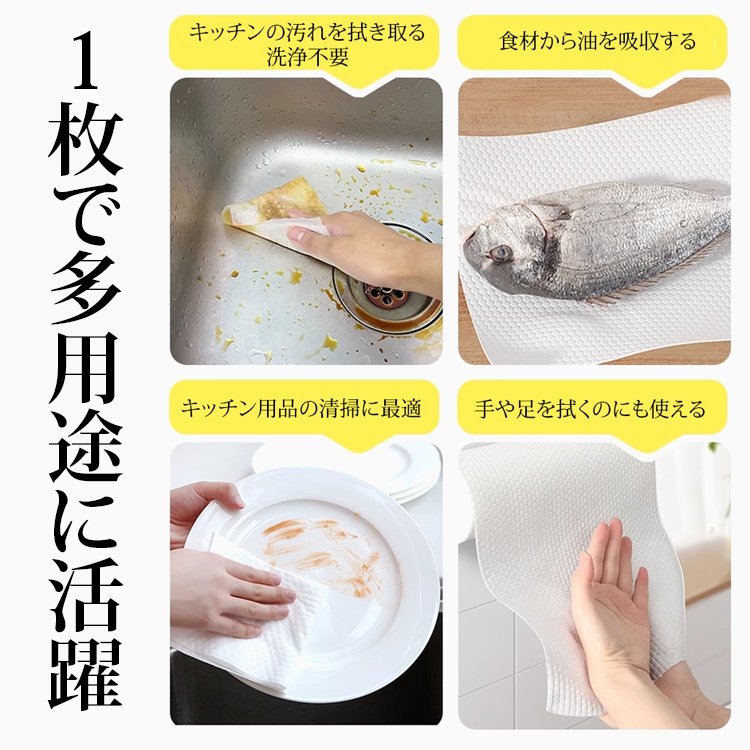 1枚で多用途に活躍

キッチンの汚れを拭き取る
洗浄不要

食材から油を吸収する

キッチン用品の清掃に最適

手や足を拭くのにも使える