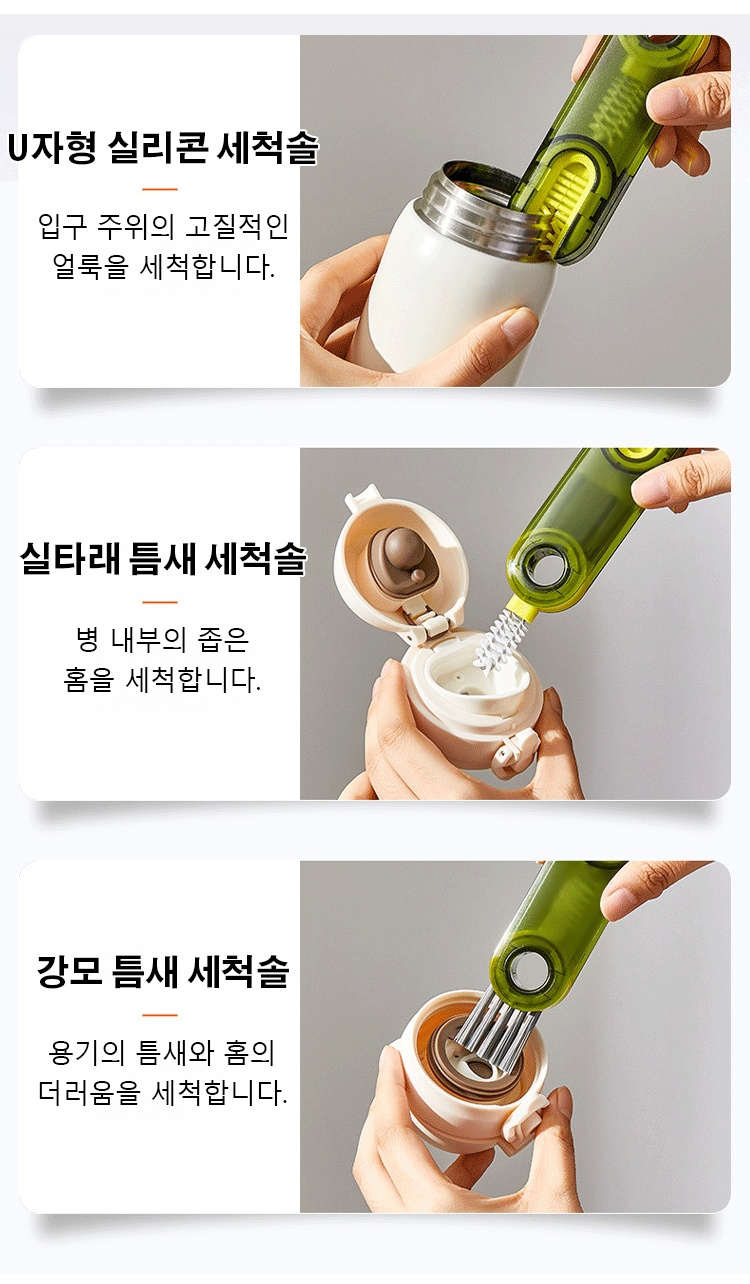 U자형 실리콘 세척솔

입구 주위의 고질적인 얼룩을 세척합니다.

실타래 틈새 세척솔

병 내부의 좁은 홈을 세척합니다.

강모 틈새 세척솔

용기의 틈새와 홈의 더러움을 세척합니다.