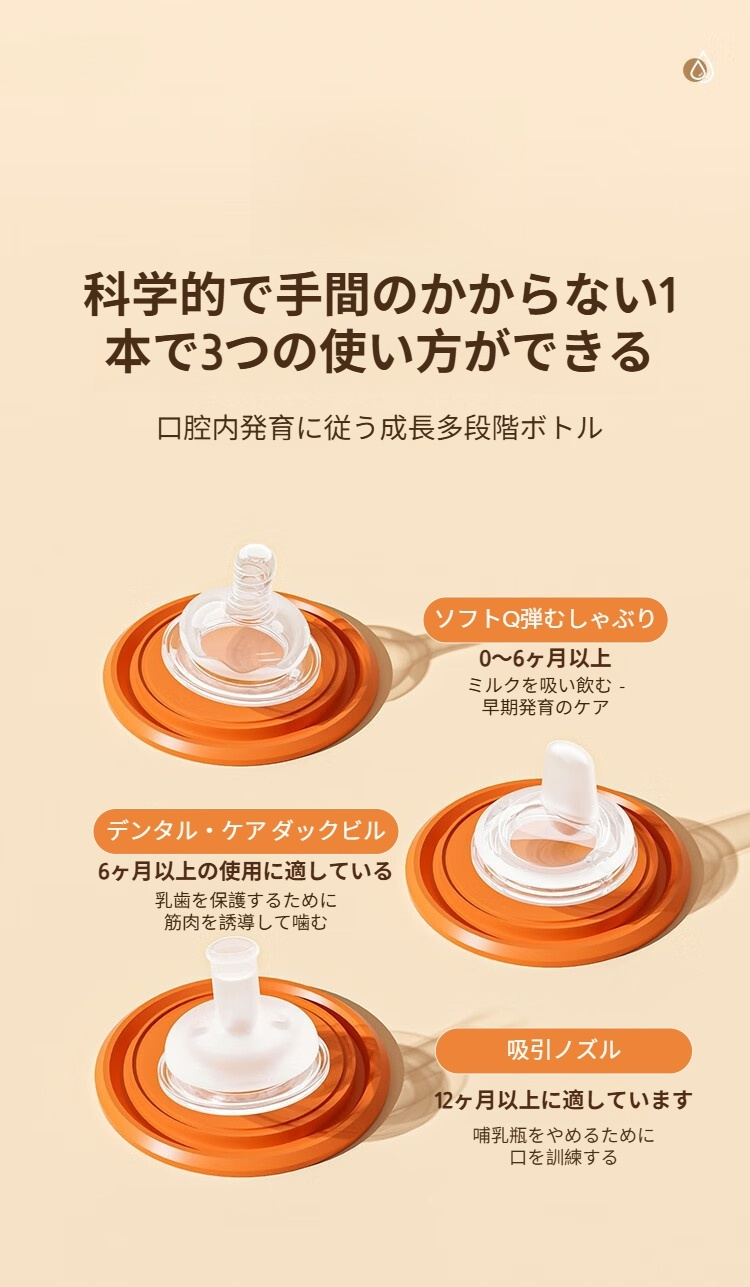 科学的で手間のかからない1本で3つの使い方ができる

口腔内発育に従う成長多段階ボトル

ソフトQ弾むしゃぶり

0〜6ヶ月以上

ミルクを吸い飲む - 早期発育のケア

デンタル・ケア ダックビル

6ヶ月以上の使用に適している

乳歯を保護するために筋肉を誘導して噛む

吸引ノズル

12ヶ月以上に適しています

哺乳瓶をやめるために口を訓練する