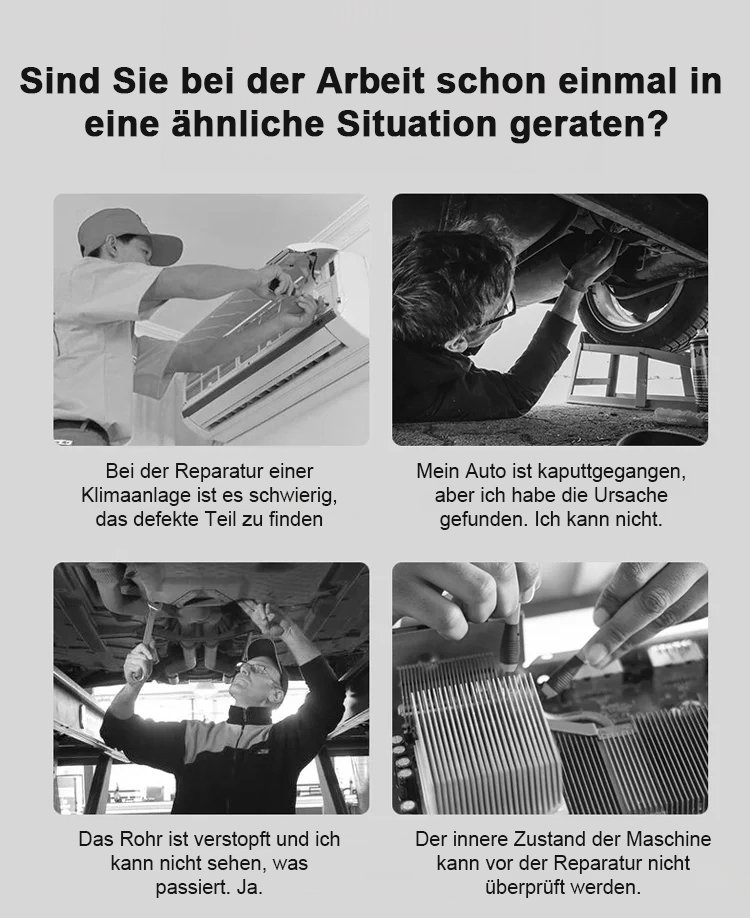 Sind Sie bei der Arbeit schon einmal in eine ähnliche Situation geraten?

Bei der Reparatur einer Klimaanlage ist es schwierig, das defekte Teil zu finden

Mein Auto ist kaputtgegangen, aber ich habe die Ursache gefunden. Ich kann nicht.

Das Rohr ist verstopft und ich kann nicht sehen, was passiert. Ja.

Der innere Zustand der Maschine kann vor der Reparatur nicht überprüft werden.