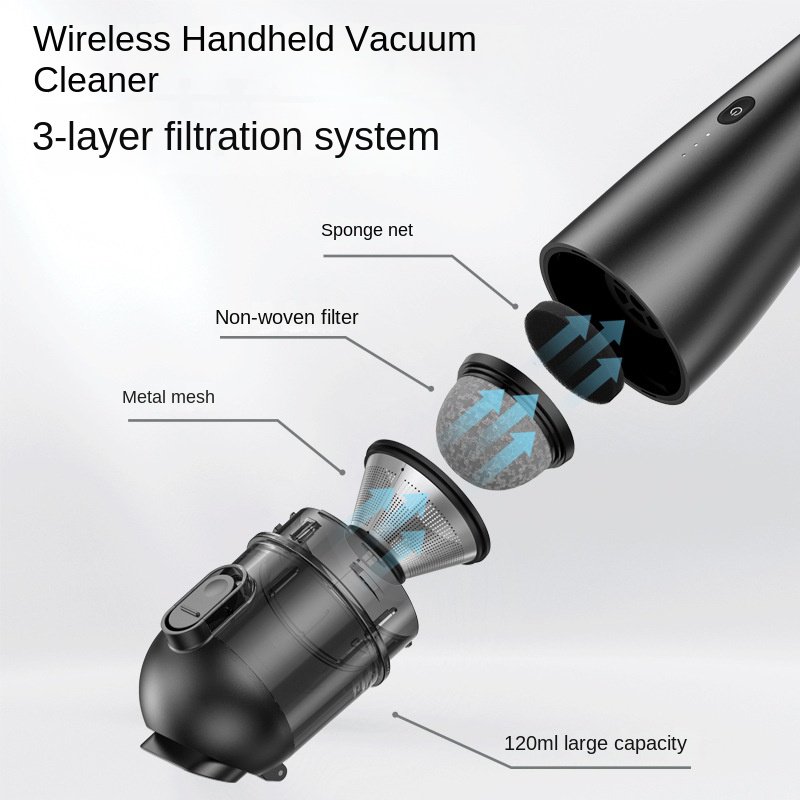 Wireless Handheld Vacuum Cleaner

3-layer filtration system

Sponge net

Non-woven filter

Metal mesh

120ml large capacity