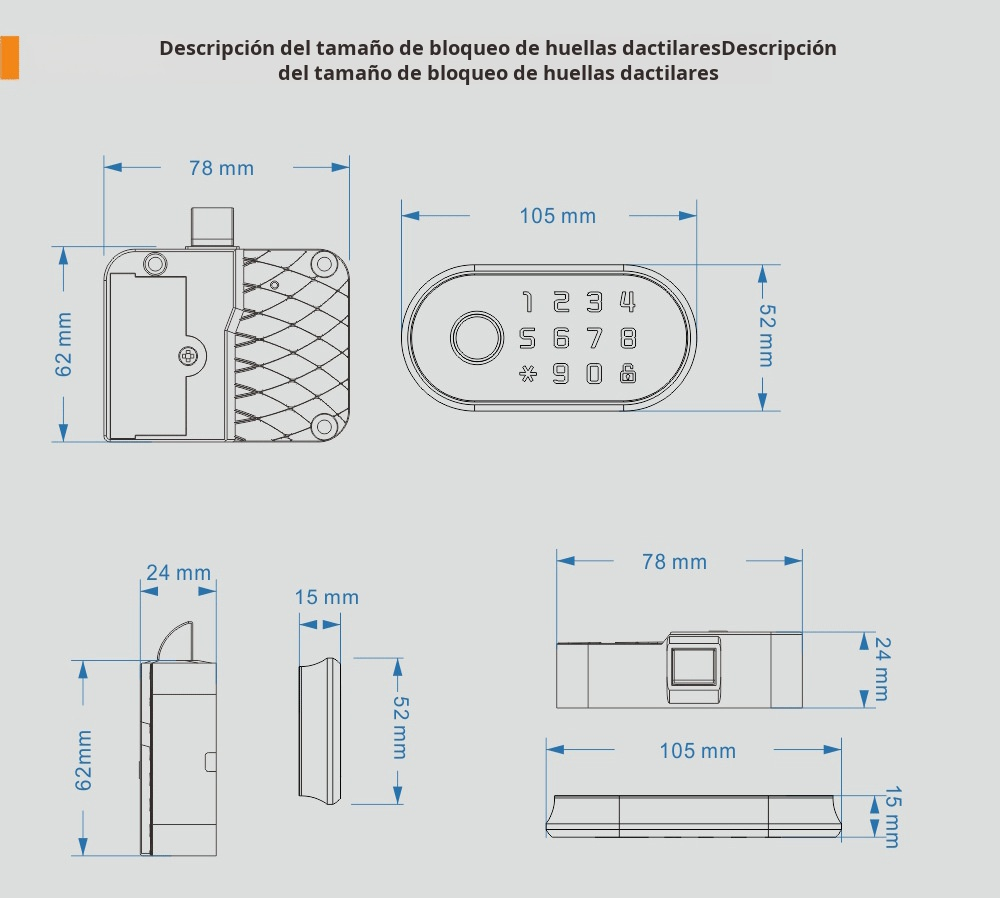 Descripción del tamaño de bloqueo de huellas dactilaresDescripción del tamaño de bloqueo de huellas dactilares

78 mm

62 mm

105 mm

1 2 3 4
5 6 7 8
* 9 0

52 mm

24 mm

62mm

15 mm

52 mm

78 mm

24 mm

105 mm

15 mm