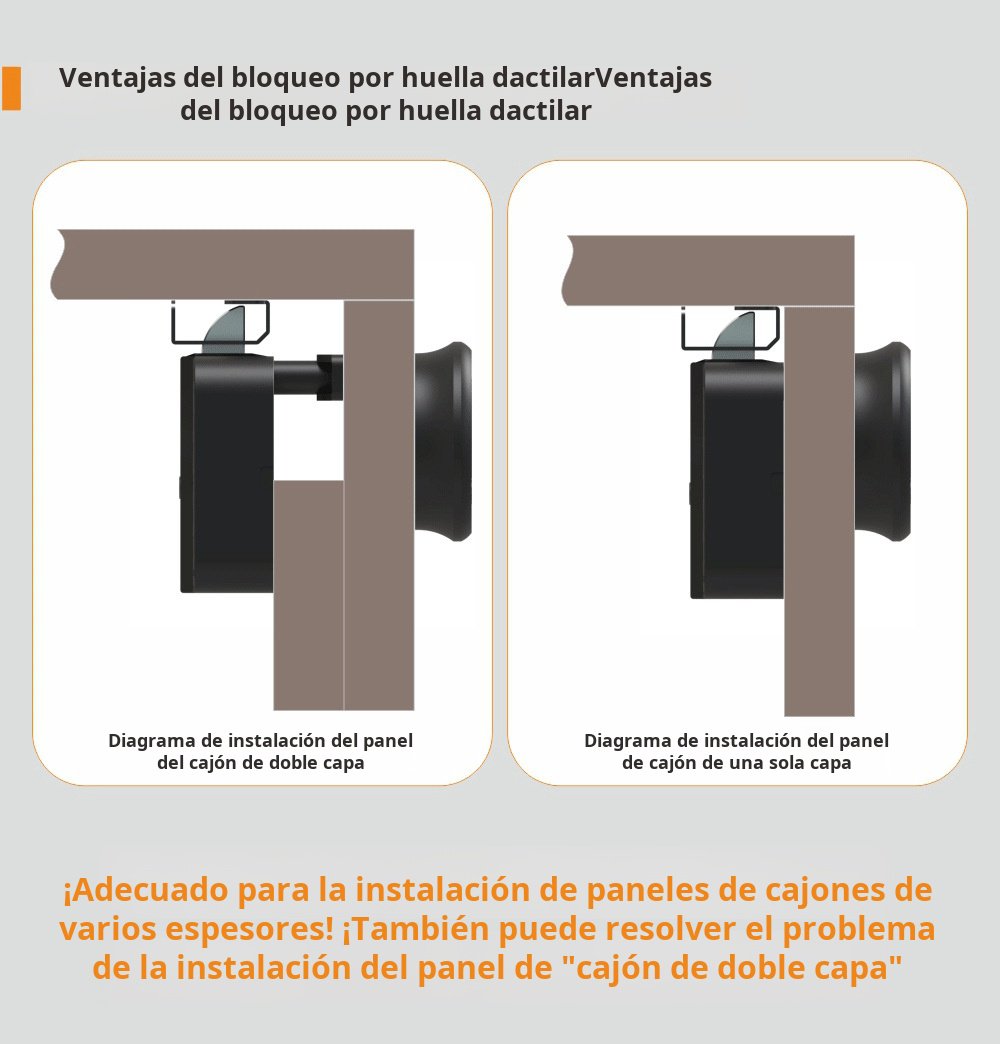 Ventajas del bloqueo por huella dactilarVentajas del bloqueo por huella dactilar

Diagrama de instalación del panel del cajón de doble capa

Diagrama de instalación del panel de cajón de una sola capa

¡Adecuado para la instalación de paneles de cajones de varios espesores! ¡También puede resolver el problema de la instalación del panel de "cajón de doble capa"