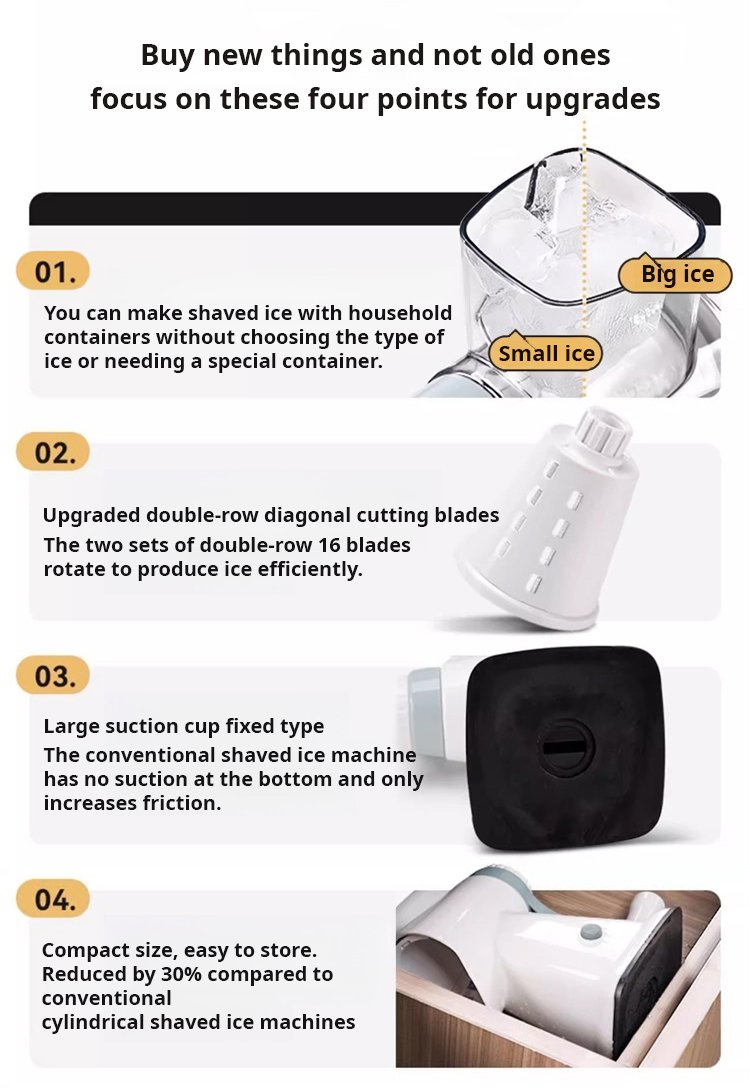 Buy new things and not old ones
focus on these four points for upgrades

01.

You can make shaved ice with household containers without choosing the type of ice or needing a special container.

Big ice

Small ice

02.

Upgraded double-row diagonal cutting blades
The two sets of double-row 16 blades rotate to produce ice efficiently.

03.

Large suction cup fixed type
The conventional shaved ice machine has no suction at the bottom and only increases friction.

04.

Compact size, easy to store.
Reduced by 30% compared to conventional
cylindrical shaved ice machines