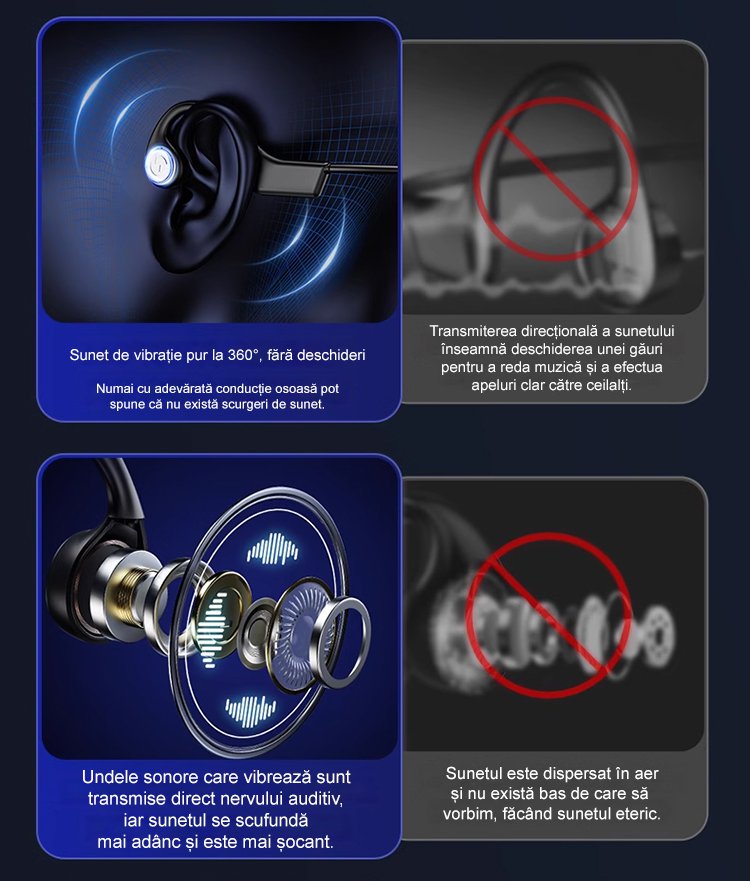 Sunet de vibrație pur la 360°, fără deschideri

Numai cu adevărată conducție osoasă pot spune că nu există scurgeri de sunet.

Transmiterea direcțională a sunetului înseamnă deschiderea unei găuri pentru a reda muzică și a efectua apeluri clar către ceilalți.

Undele sonore care vibrează sunt transmise direct nervului auditiv, iar sunetul se scufundă mai adânc și este mai șocant.

Sunetul este dispersat în aer și nu există bas de care să vorbim, făcând sunetul eteric.