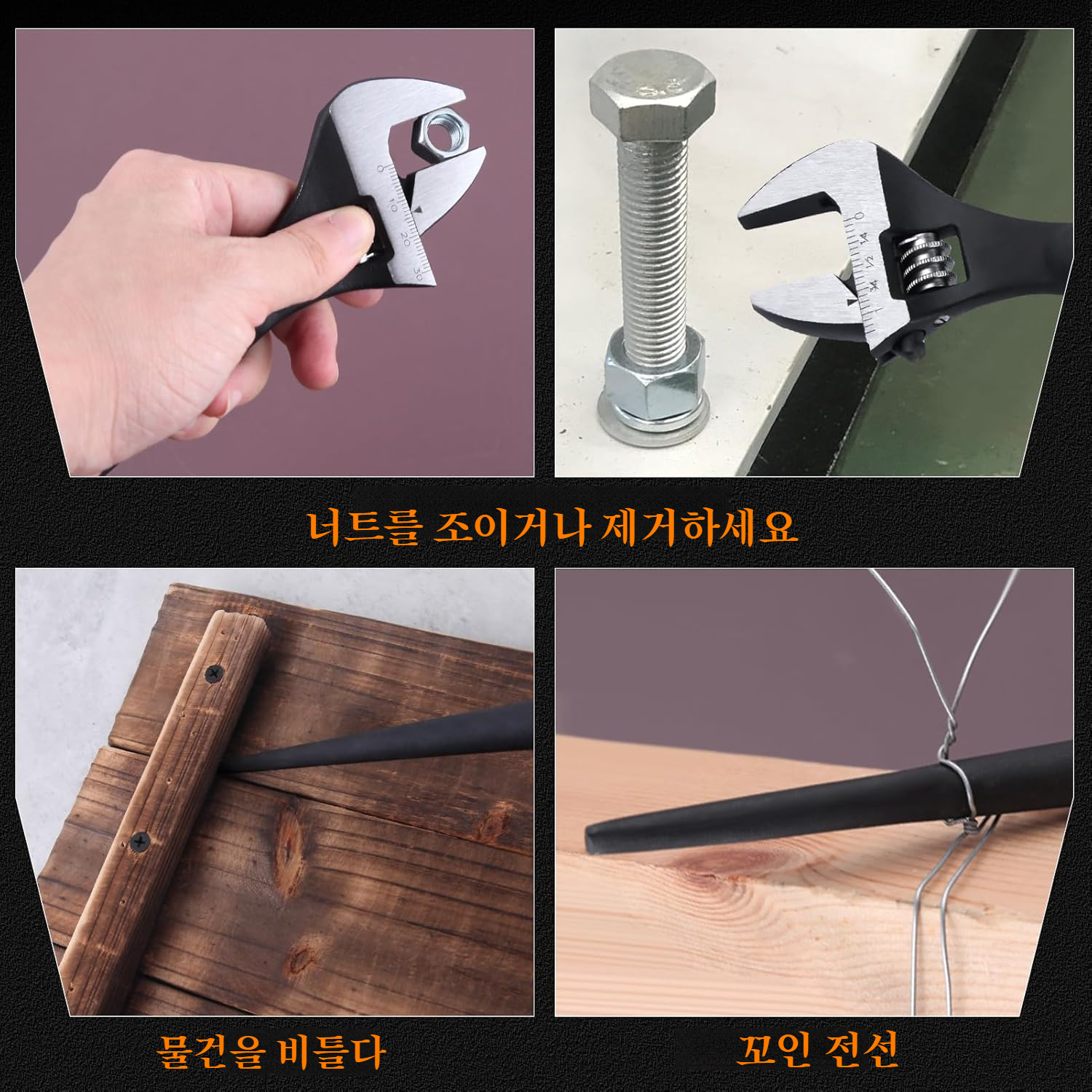 0
10
20
30

0
1/4
1/2
3/4
1

너트를 조이거나 제거하세요

물건을 비틀다

꼬인 전선