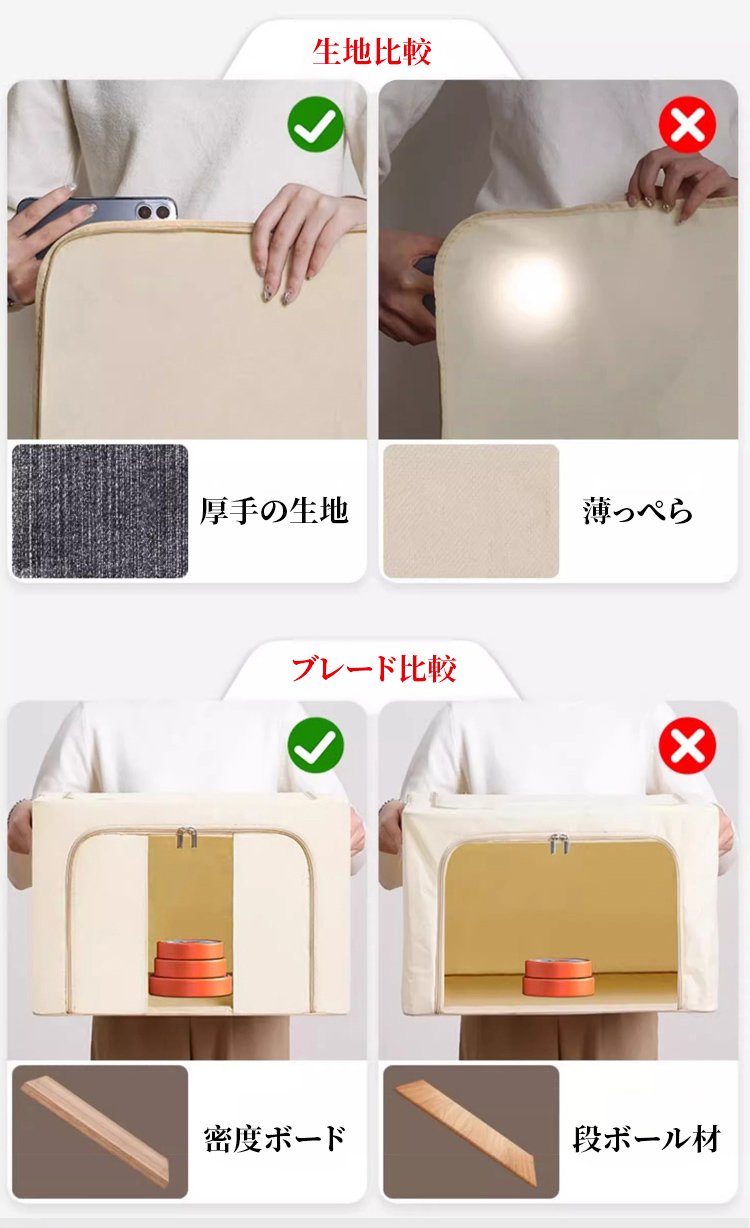 生地比較

厚手の生地

薄っぺら

ブレード比較

密度ボード

段ボール材