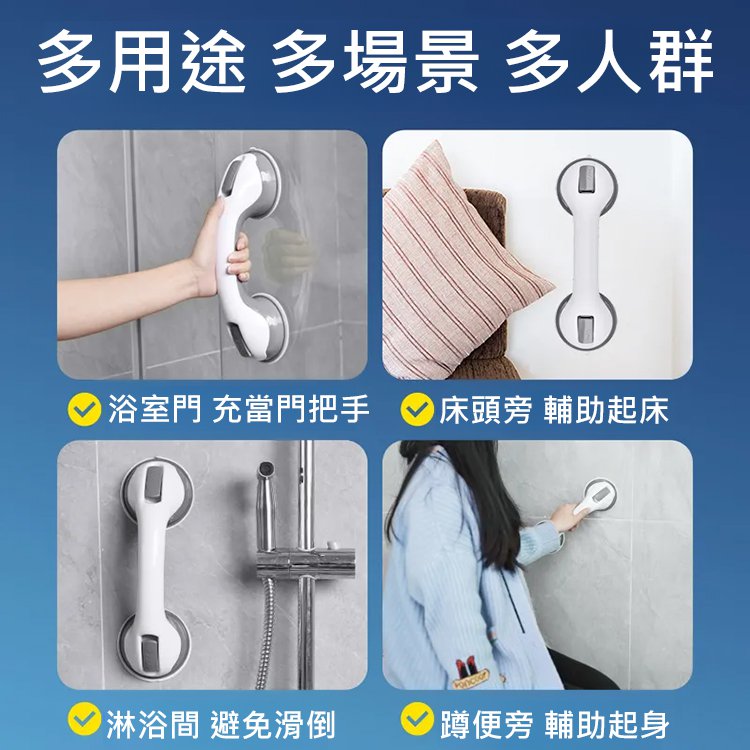 多用途 多場景 多人群

浴室門 充當門把手

床頭旁 輔助起床

淋浴間 避免滑倒

蹲便旁 輔助起身