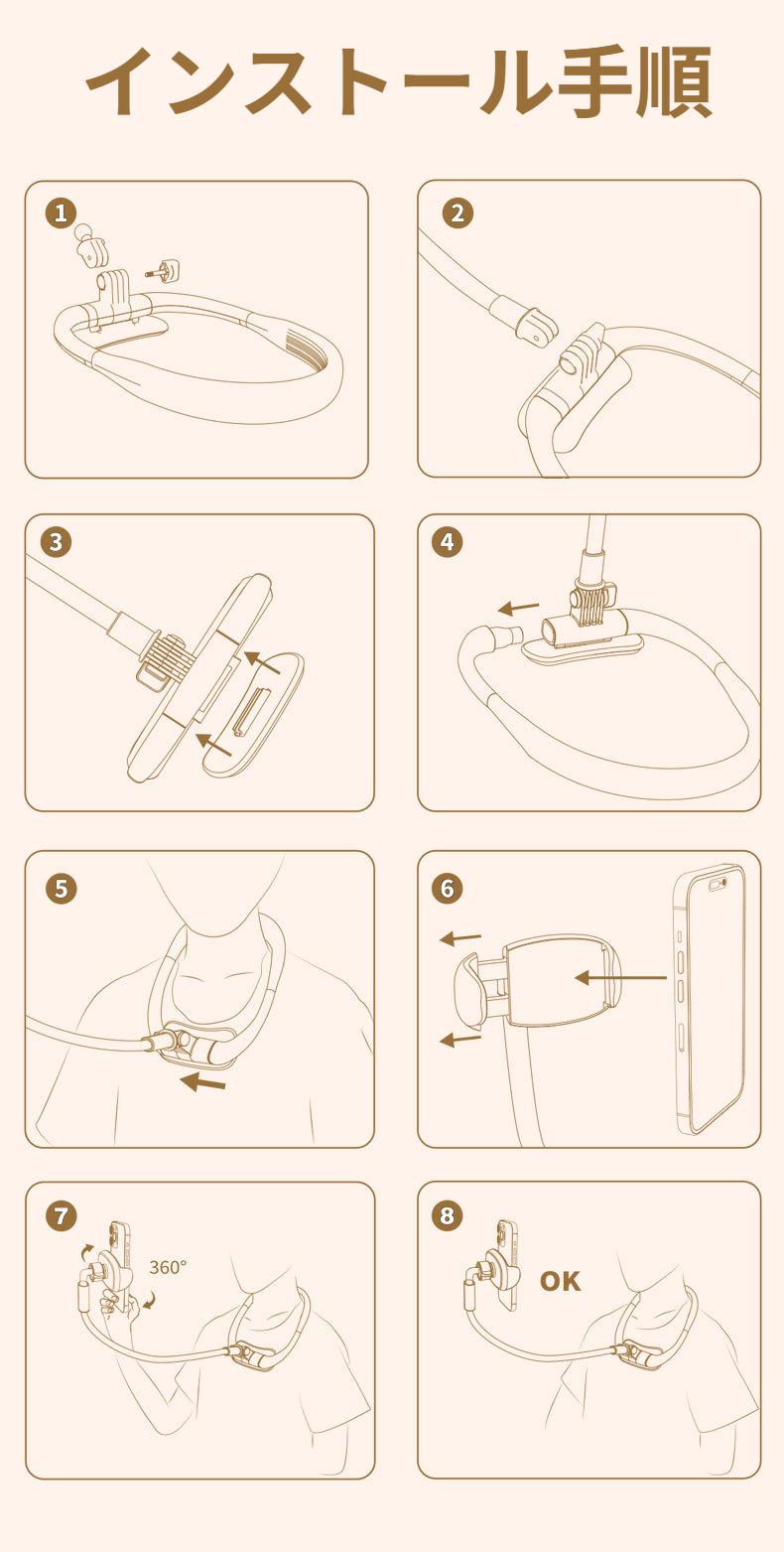 インストール手順

1

2

3

4

5

6

7

360°

8

OK